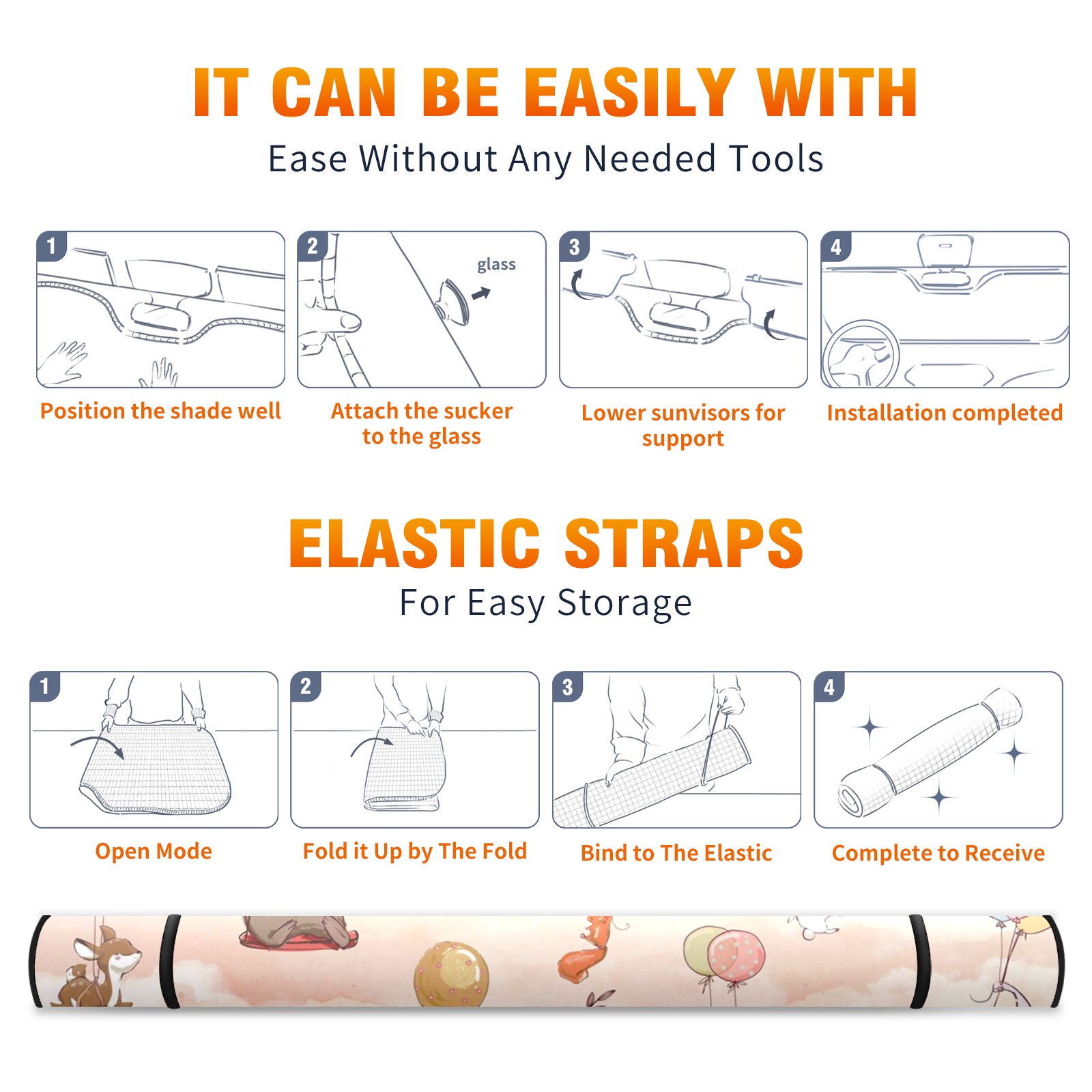 IT CAN BE EASILY WITH
Ease Without Any Needed Tools

1
Position the shade well

2
glass
Attach the sucker to the glass

3
Lower sunvisors for support

4
Installation completed

ELASTIC STRAPS
For Easy Storage

1
Open Mode

2
Fold it Up by The Fold

3
Bind to The Elastic

4
Complete to Receive