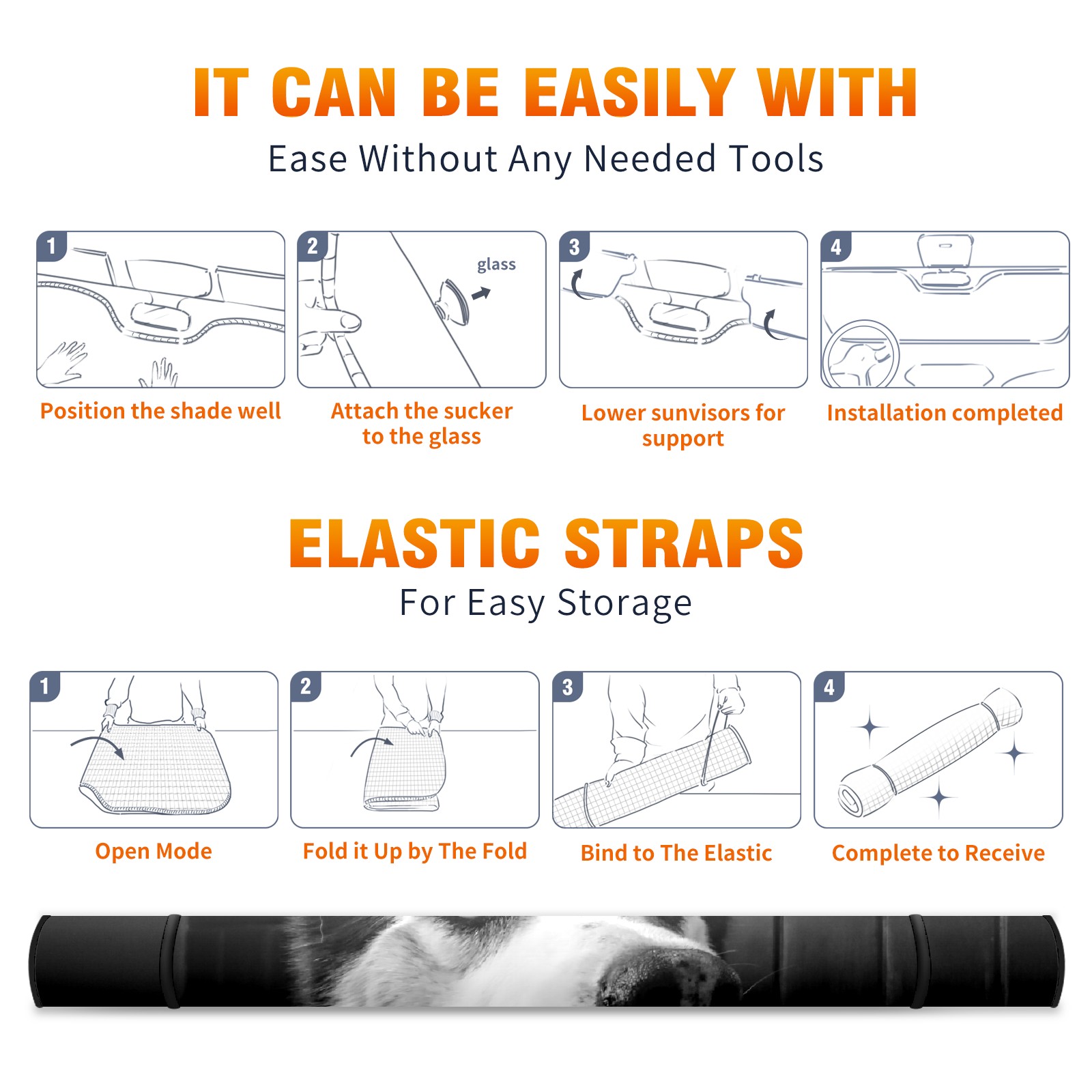 IT CAN BE EASILY WITH
Ease Without Any Needed Tools

1
Position the shade well

2
glass
Attach the sucker to the glass

3
Lower sunvisors for support

4
Installation completed

ELASTIC STRAPS
For Easy Storage

1
Open Mode

2
Fold it Up by The Fold

3
Bind to The Elastic

4
Complete to Receive