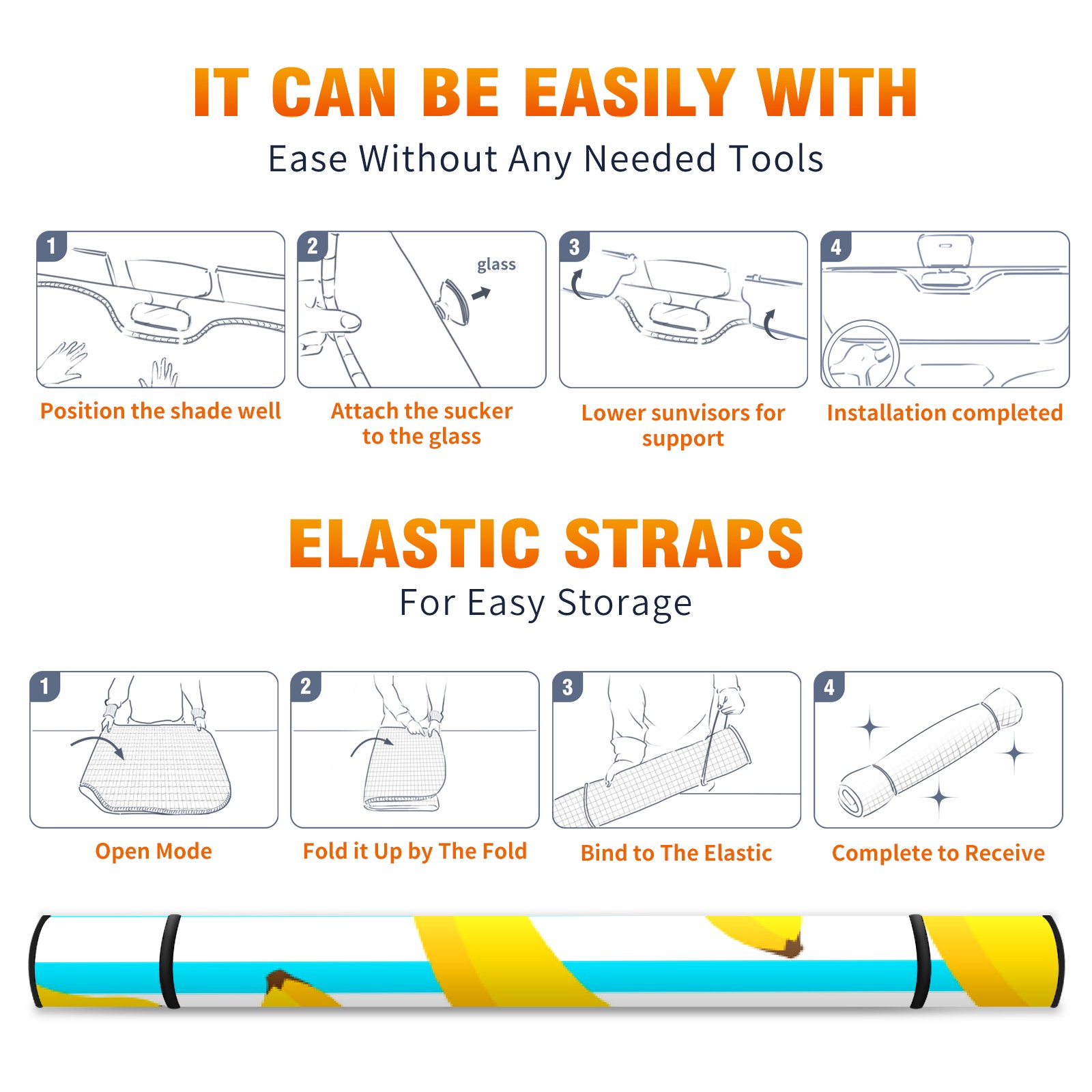 IT CAN BE EASILY WITH
Ease Without Any Needed Tools

1

Position the shade well

2
glass

Attach the sucker to the glass

3

Lower sunvisors for support

4

Installation completed

ELASTIC STRAPS
For Easy Storage

1

Open Mode

2

Fold it Up by The Fold

3

Bind to The Elastic

4

Complete to Receive