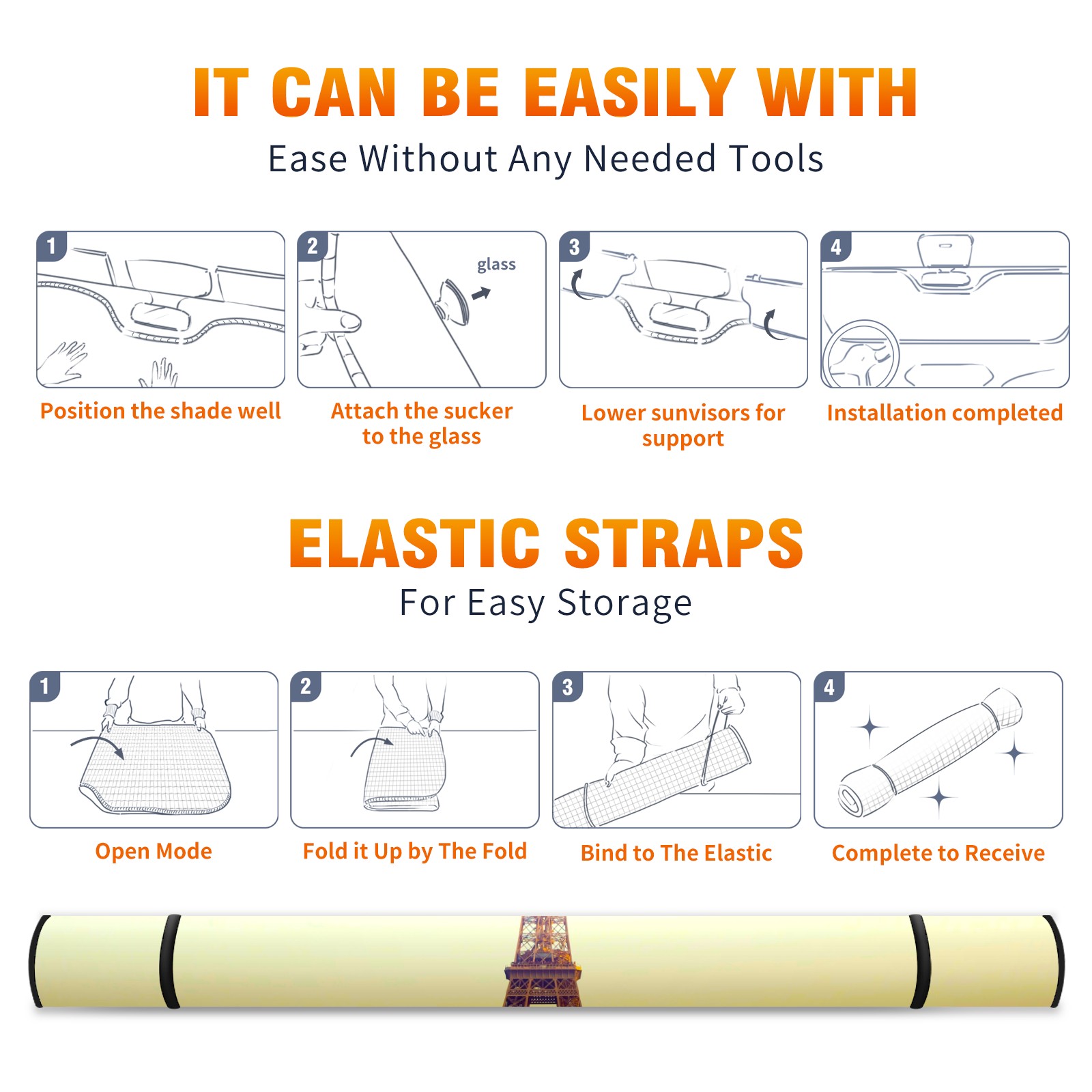 IT CAN BE EASILY WITH
Ease Without Any Needed Tools

1
Position the shade well

2
glass
Attach the sucker to the glass

3
Lower sunvisors for support

4
Installation completed

ELASTIC STRAPS
For Easy Storage

1
Open Mode

2
Fold it Up by The Fold

3
Bind to The Elastic

4
Complete to Receive