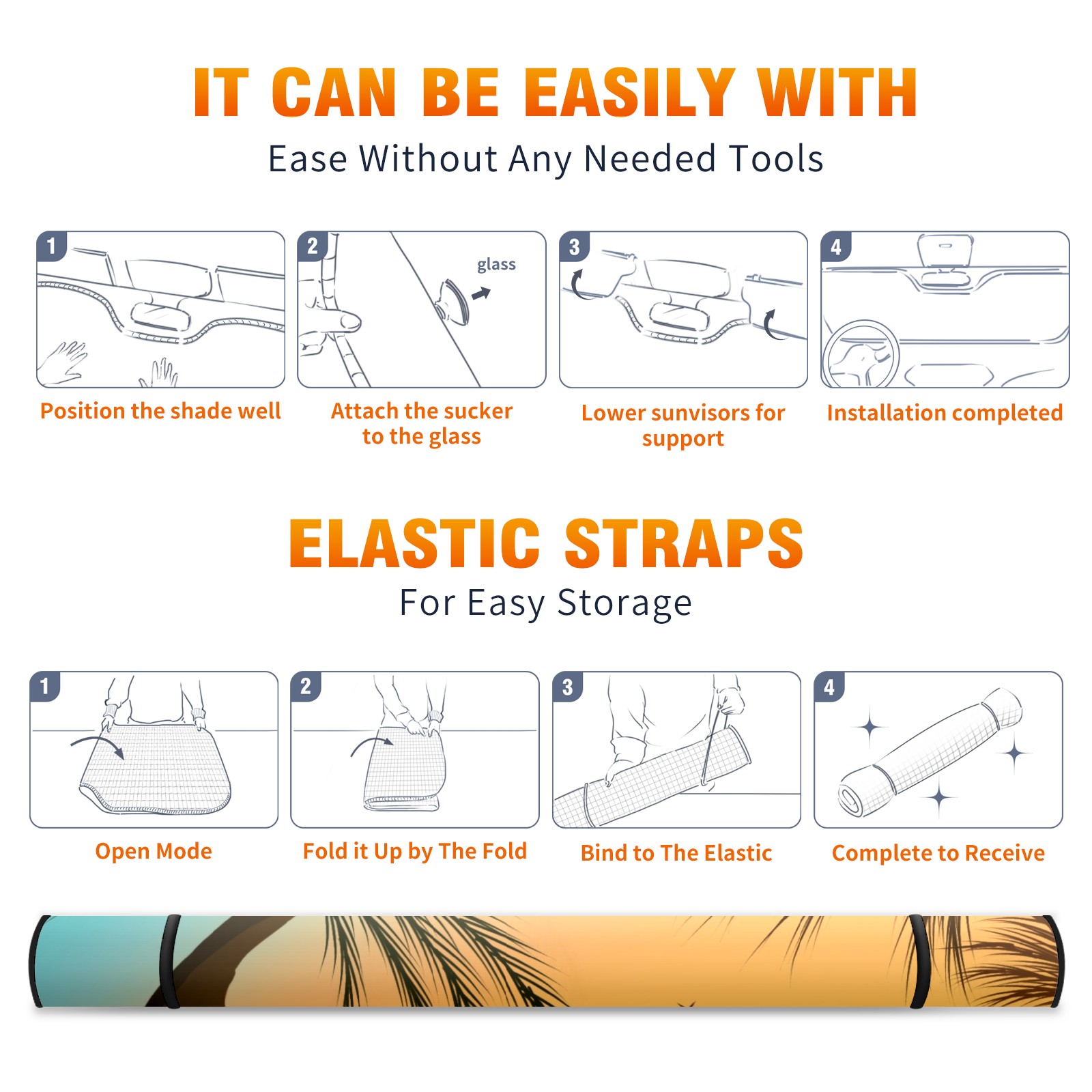 IT CAN BE EASILY WITH

Ease Without Any Needed Tools

1

Position the shade well

2

glass

Attach the sucker to the glass

3

Lower sunvisors for support

4

Installation completed

ELASTIC STRAPS

For Easy Storage

1

Open Mode

2

Fold it Up by The Fold

3

Bind to The Elastic

4

Complete to Receive