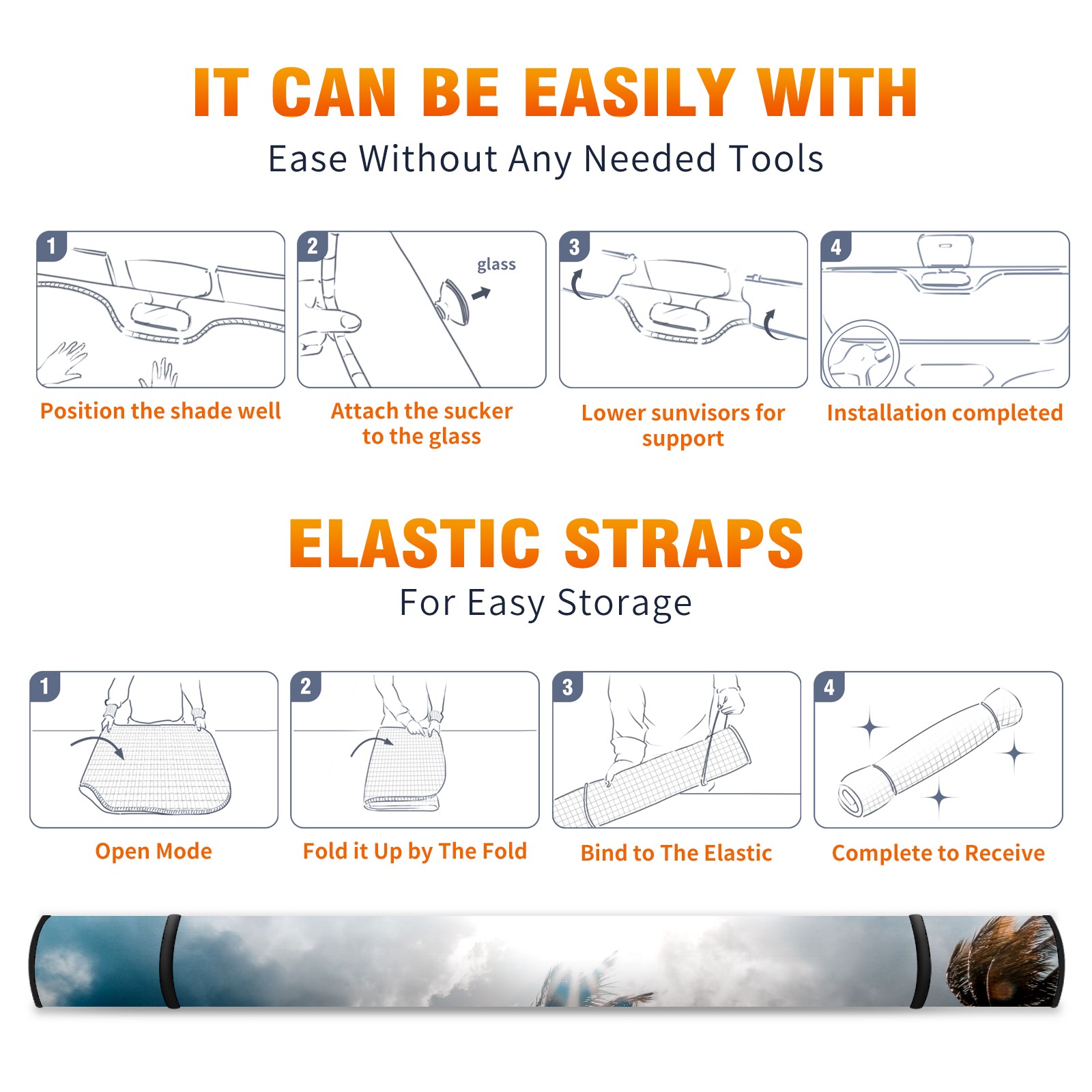 IT CAN BE EASILY WITH

Ease Without Any Needed Tools

1

Position the shade well

2

glass

Attach the sucker to the glass

3

Lower sunvisors for support

4

Installation completed

ELASTIC STRAPS

For Easy Storage

1

Open Mode

2

Fold it Up by The Fold

3

Bind to The Elastic

4

Complete to Receive