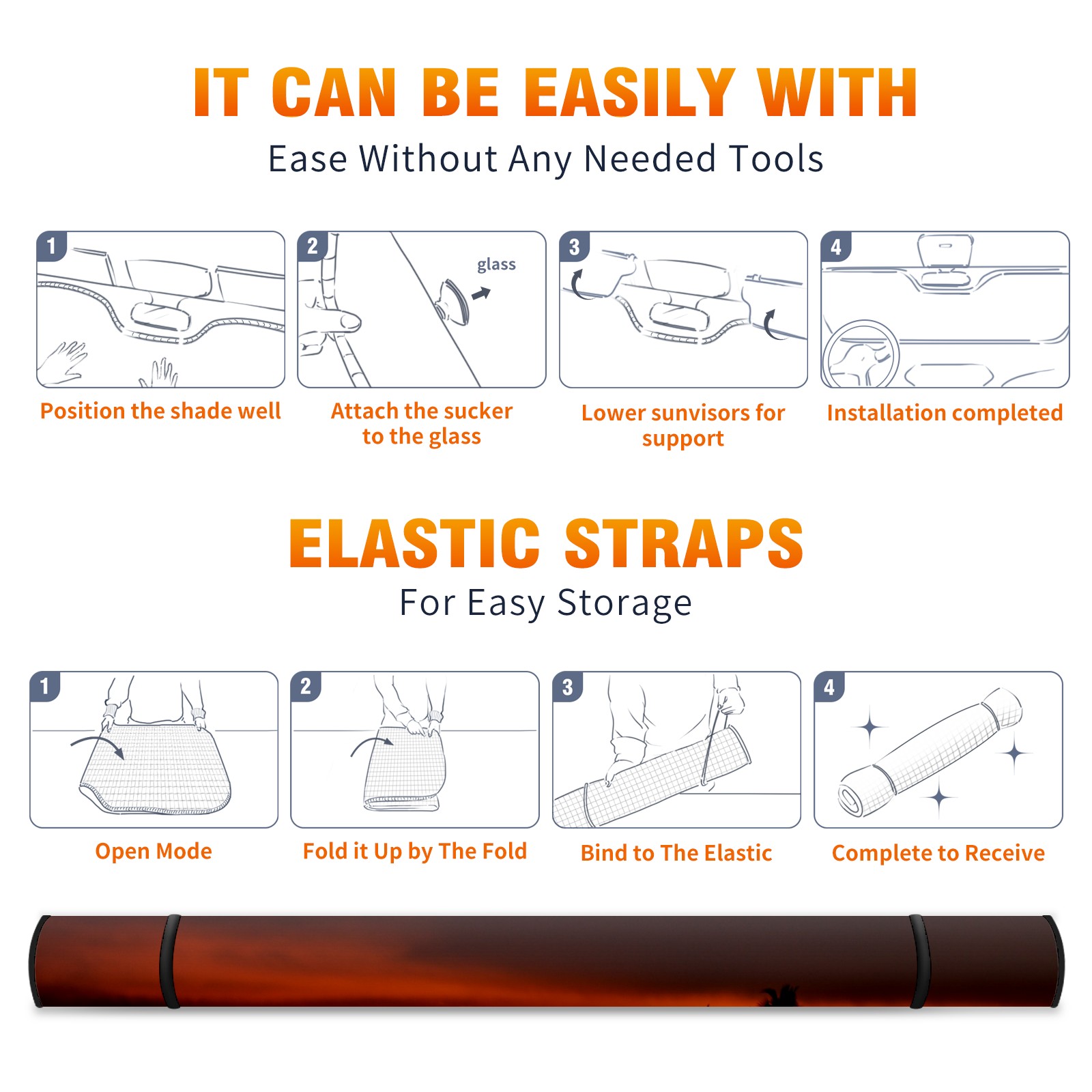 IT CAN BE EASILY WITH

Ease Without Any Needed Tools

1

Position the shade well

2

glass

Attach the sucker to the glass

3

Lower sunvisors for support

4

Installation completed

ELASTIC STRAPS

For Easy Storage

1

Open Mode

2

Fold it Up by The Fold

3

Bind to The Elastic

4

Complete to Receive