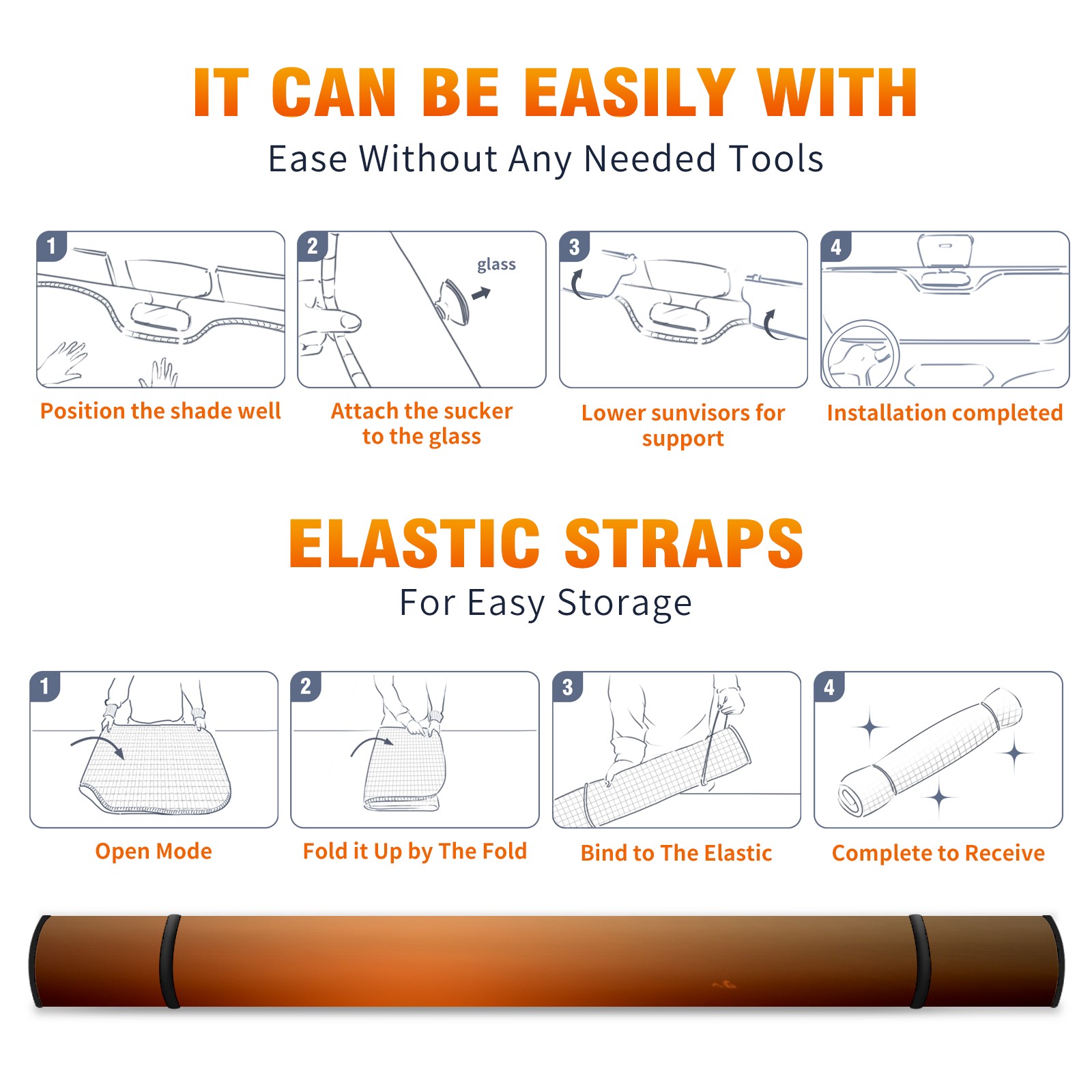 IT CAN BE EASILY WITH
Ease Without Any Needed Tools

1
Position the shade well

2
glass
Attach the sucker to the glass

3
Lower sunvisors for support

4
Installation completed

ELASTIC STRAPS
For Easy Storage

1
Open Mode

2
Fold it Up by The Fold

3
Bind to The Elastic

4
Complete to Receive