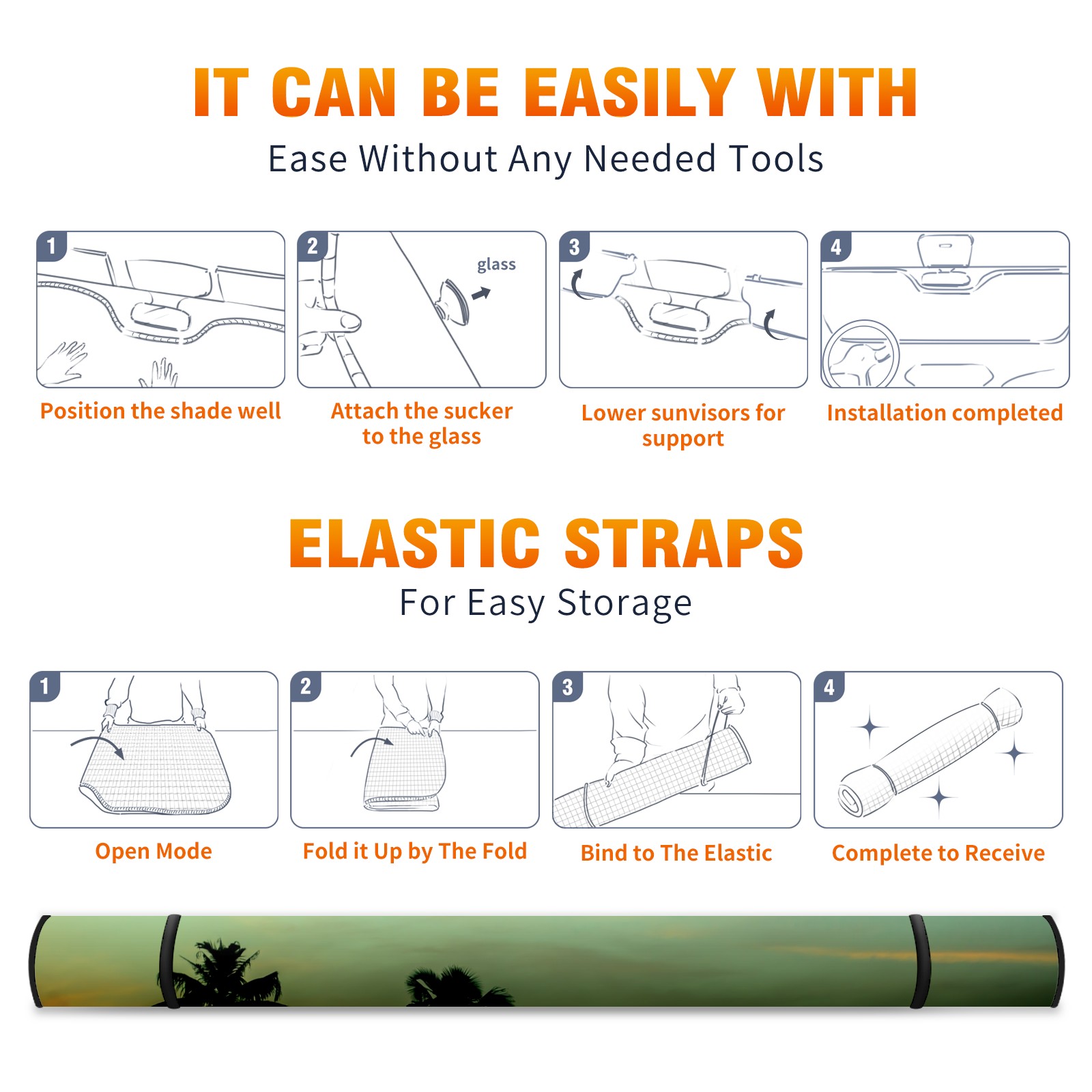 IT CAN BE EASILY WITH

Ease Without Any Needed Tools

1

Position the shade well

2

glass

Attach the sucker to the glass

3

Lower sunvisors for support

4

Installation completed

ELASTIC STRAPS

For Easy Storage

1

Open Mode

2

Fold it Up by The Fold

3

Bind to The Elastic

4

Complete to Receive