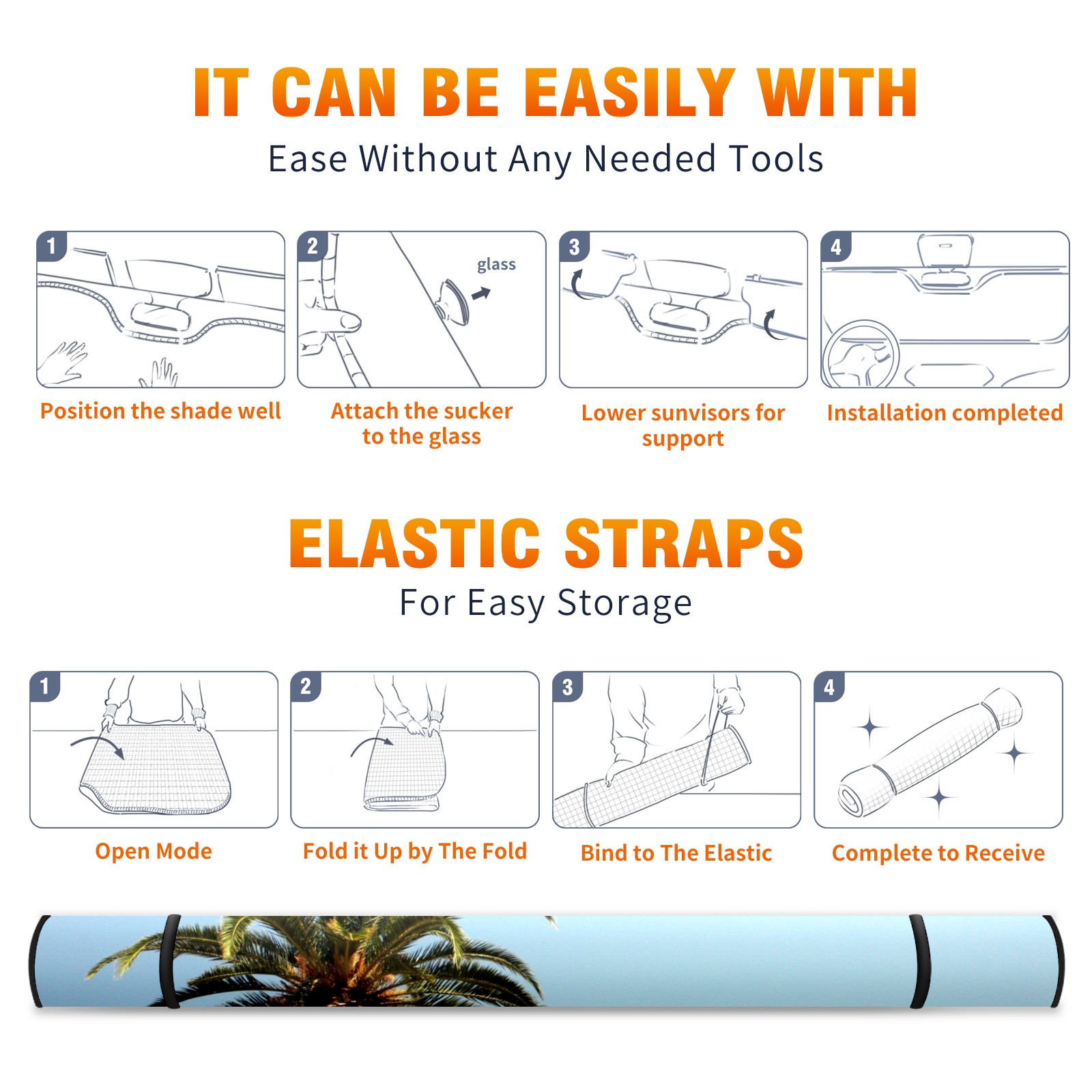 IT CAN BE EASILY WITH

Ease Without Any Needed Tools

1

Position the shade well

2

glass

Attach the sucker to the glass

3

Lower sunvisors for support

4

Installation completed

ELASTIC STRAPS

For Easy Storage

1

Open Mode

2

Fold it Up by The Fold

3

Bind to The Elastic

4

Complete to Receive