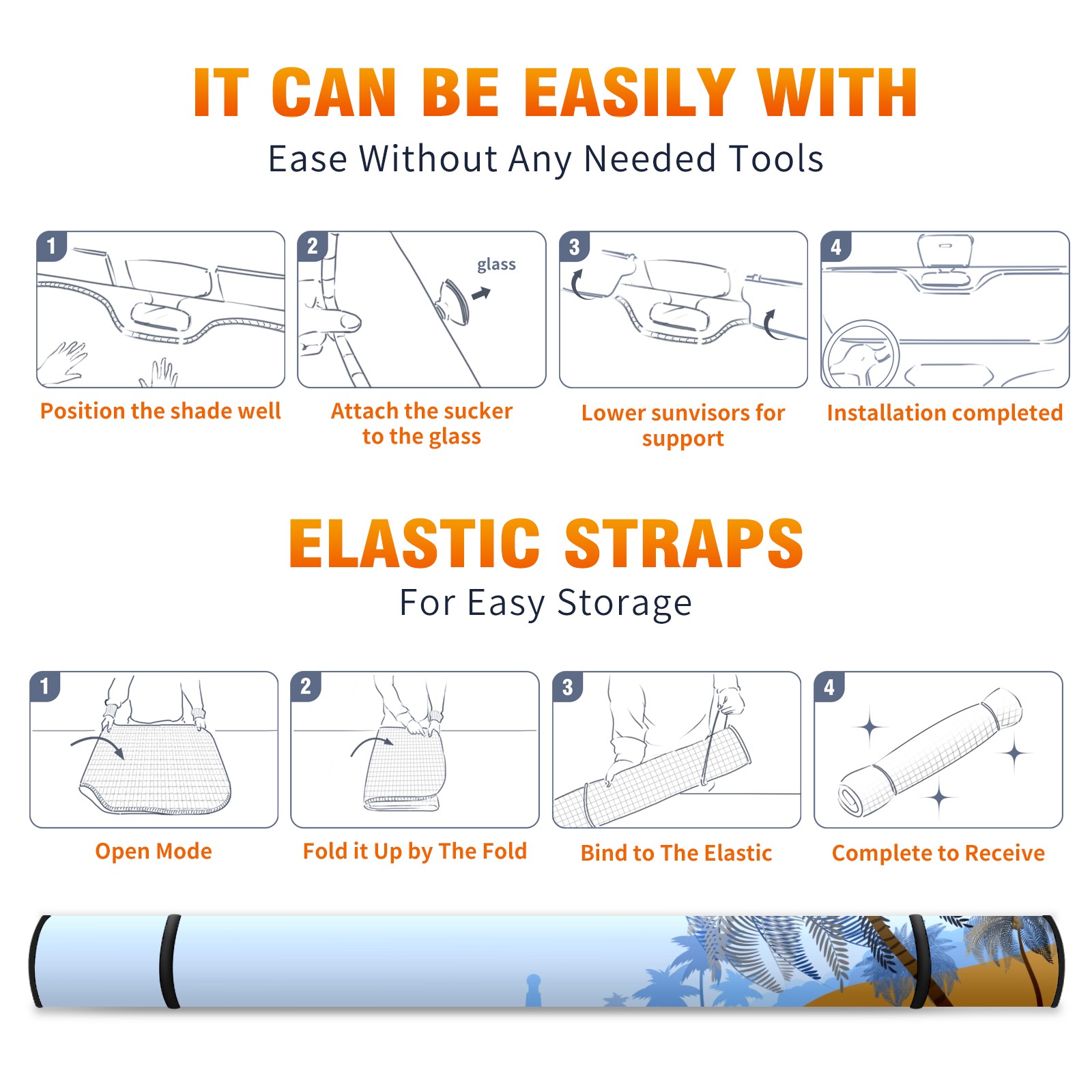 IT CAN BE EASILY WITH
Ease Without Any Needed Tools

1
Position the shade well

2
glass
Attach the sucker to the glass

3
Lower sunvisors for support

4
Installation completed

ELASTIC STRAPS
For Easy Storage

1
Open Mode

2
Fold it Up by The Fold

3
Bind to The Elastic

4
Complete to Receive