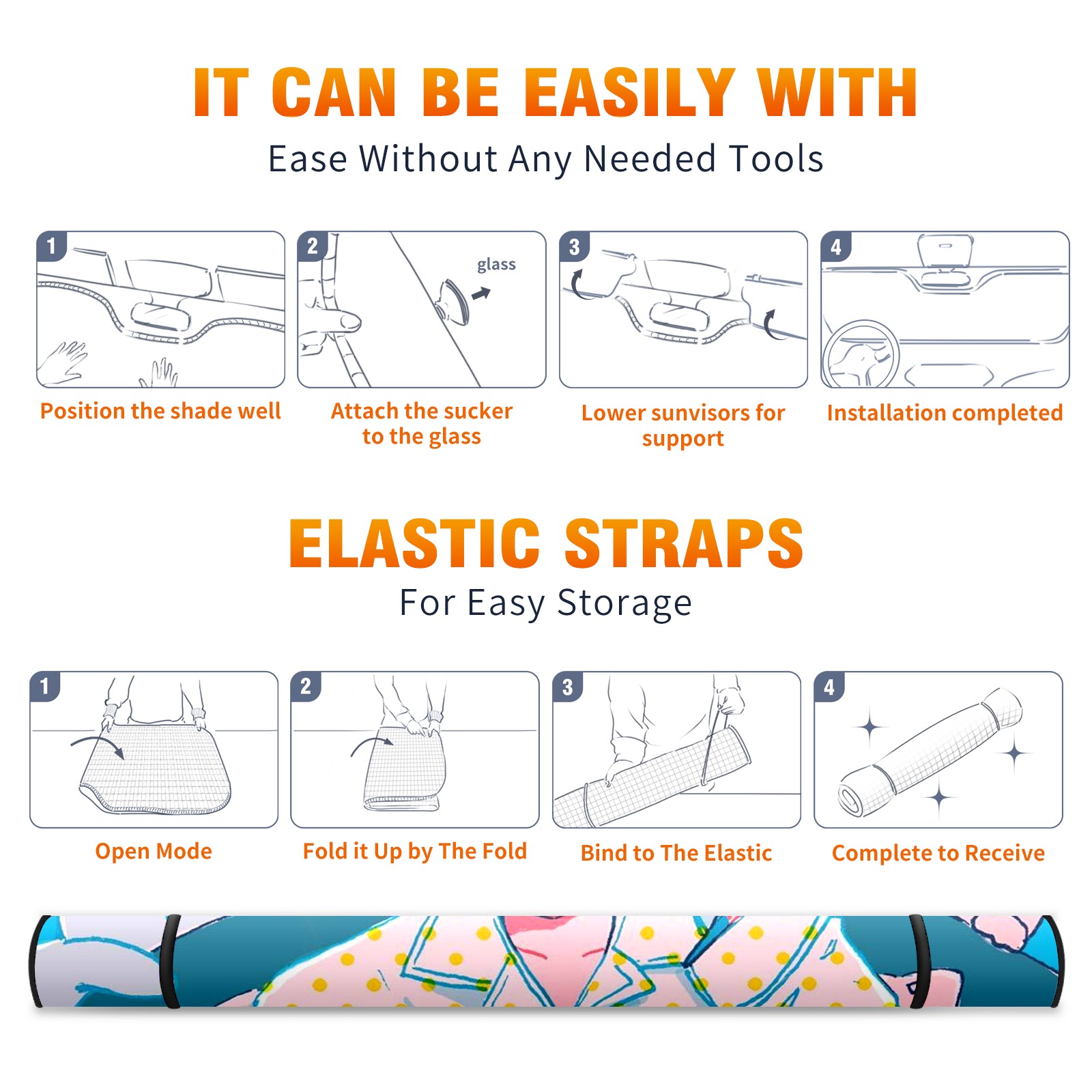 IT CAN BE EASILY WITH
Ease Without Any Needed Tools

1
Position the shade well

2
glass
Attach the sucker to the glass

3
Lower sunvisors for support

4
Installation completed

ELASTIC STRAPS
For Easy Storage

1
Open Mode

2
Fold it Up by The Fold

3
Bind to The Elastic

4
Complete to Receive