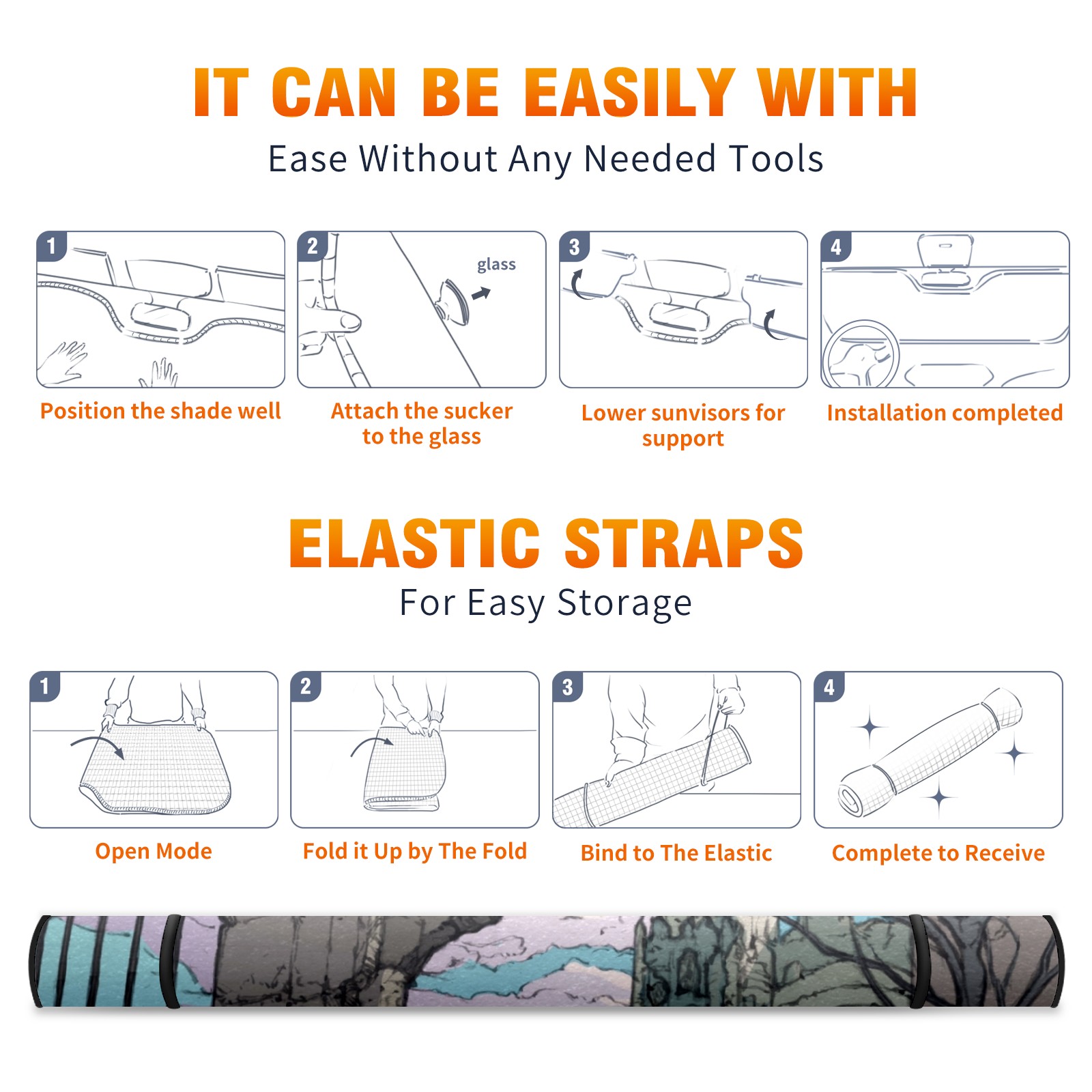 IT CAN BE EASILY WITH

Ease Without Any Needed Tools

1

Position the shade well

2

glass

Attach the sucker to the glass

3

Lower sunvisors for support

4

Installation completed

ELASTIC STRAPS

For Easy Storage

1

Open Mode

2

Fold it Up by The Fold

3

Bind to The Elastic

4

Complete to Receive