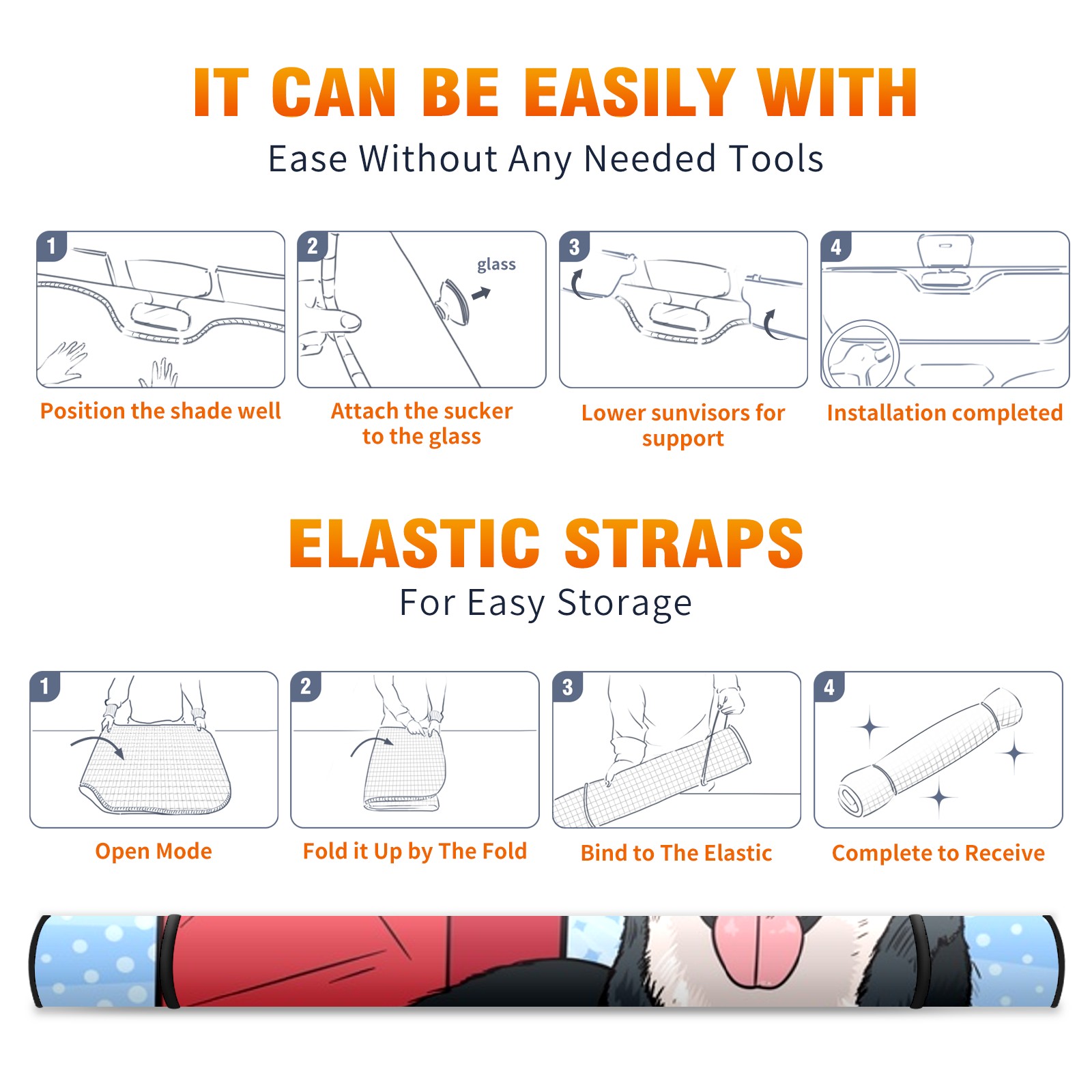 IT CAN BE EASILY WITH
Ease Without Any Needed Tools

1
Position the shade well

2
glass
Attach the sucker to the glass

3
Lower sunvisors for support

4
Installation completed

ELASTIC STRAPS
For Easy Storage

1
Open Mode

2
Fold it Up by The Fold

3
Bind to The Elastic

4
Complete to Receive