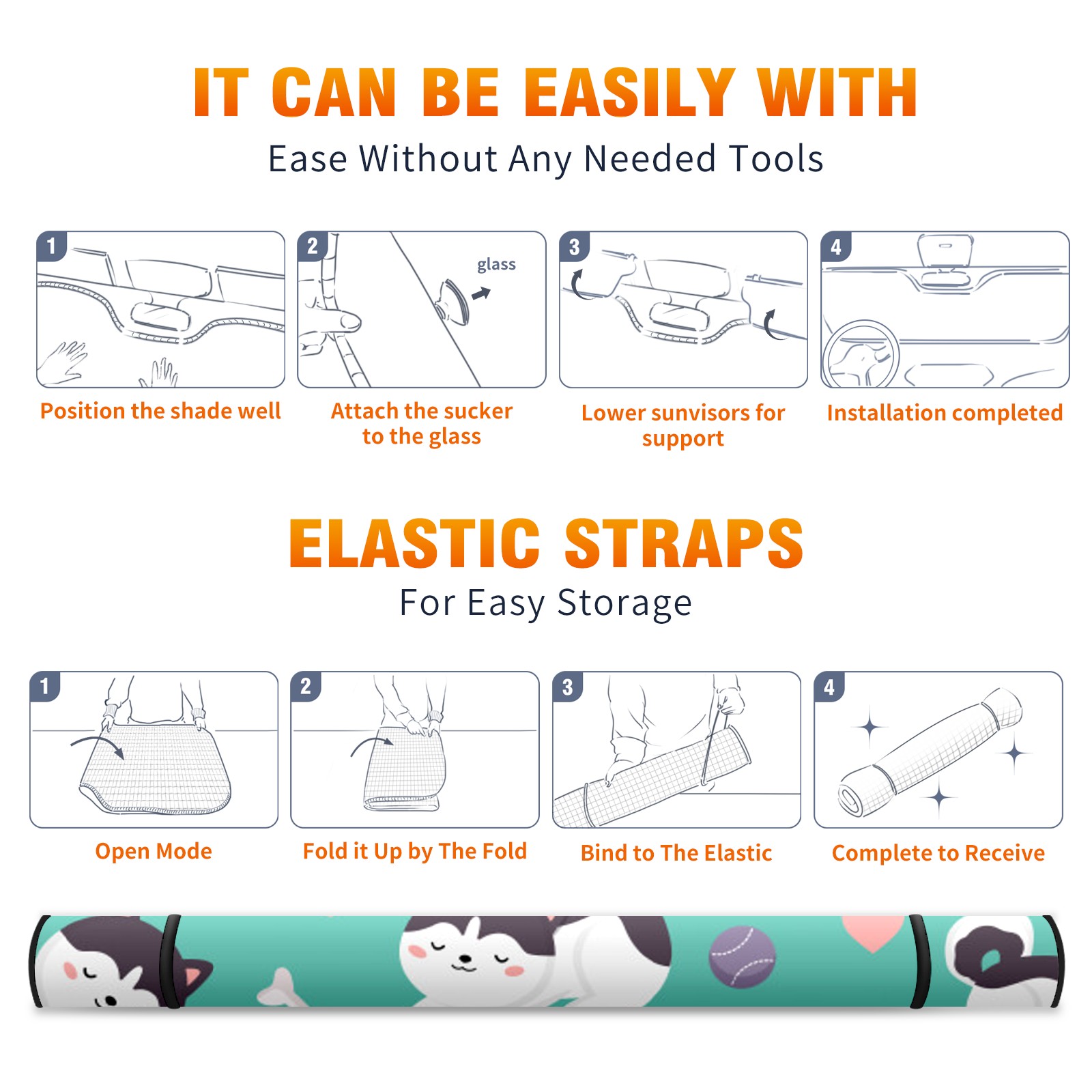 IT CAN BE EASILY WITH

Ease Without Any Needed Tools

1

Position the shade well

2

glass

Attach the sucker to the glass

3

Lower sunvisors for support

4

Installation completed

ELASTIC STRAPS

For Easy Storage

1

Open Mode

2

Fold it Up by The Fold

3

Bind to The Elastic

4

Complete to Receive