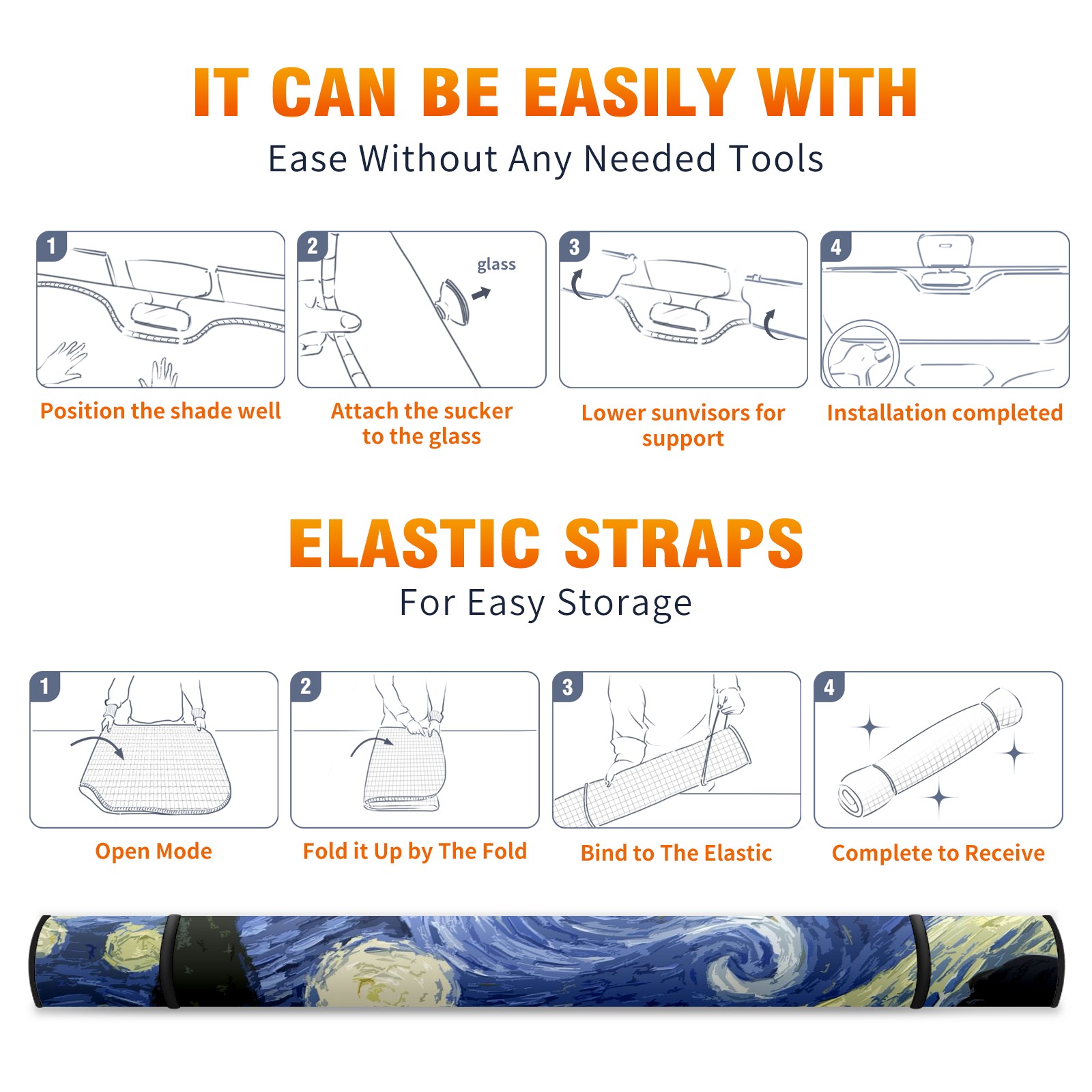 IT CAN BE EASILY WITH

Ease Without Any Needed Tools

1

Position the shade well

2

glass

Attach the sucker to the glass

3

Lower sunvisors for support

4

Installation completed

ELASTIC STRAPS

For Easy Storage

1

Open Mode

2

Fold it Up by The Fold

3

Bind to The Elastic

4

Complete to Receive