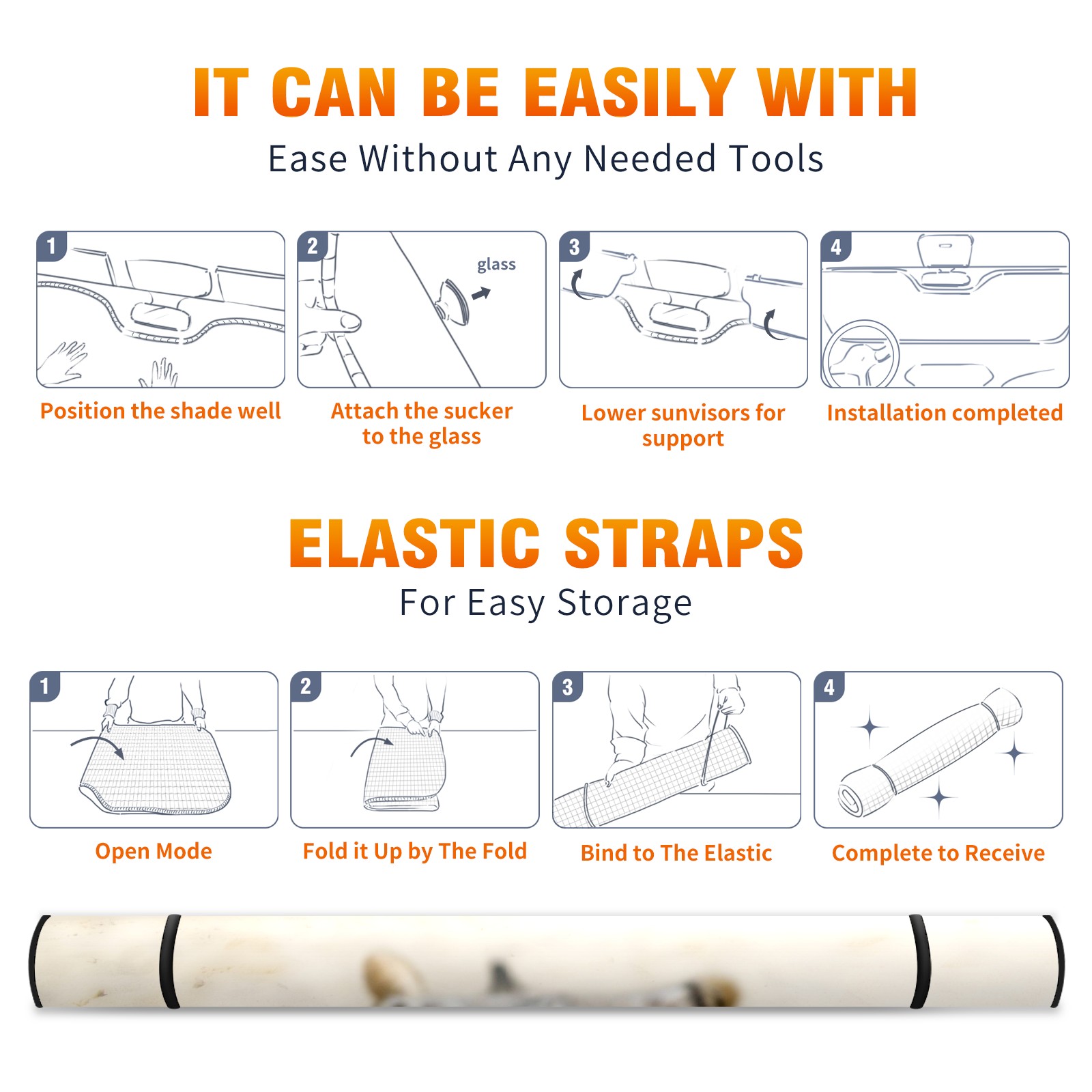 IT CAN BE EASILY WITH
Ease Without Any Needed Tools

1
Position the shade well

2
glass
Attach the sucker to the glass

3
Lower sunvisors for support

4
Installation completed

ELASTIC STRAPS
For Easy Storage

1
Open Mode

2
Fold it Up by The Fold

3
Bind to The Elastic

4
Complete to Receive