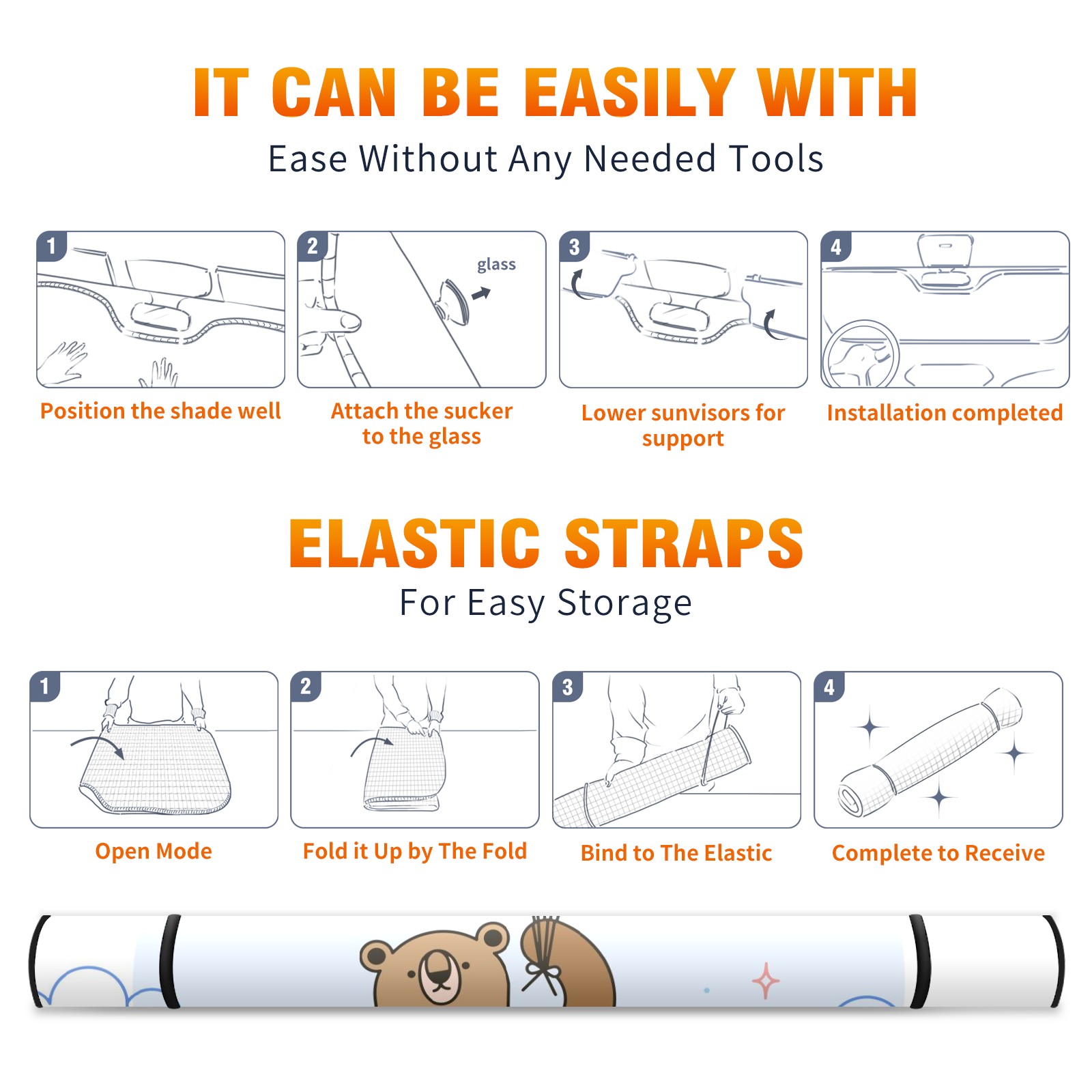 IT CAN BE EASILY WITH

Ease Without Any Needed Tools

1

Position the shade well

2

glass

Attach the sucker to the glass

3

Lower sunvisors for support

4

Installation completed

ELASTIC STRAPS

For Easy Storage

1

Open Mode

2

Fold it Up by The Fold

3

Bind to The Elastic

4

Complete to Receive