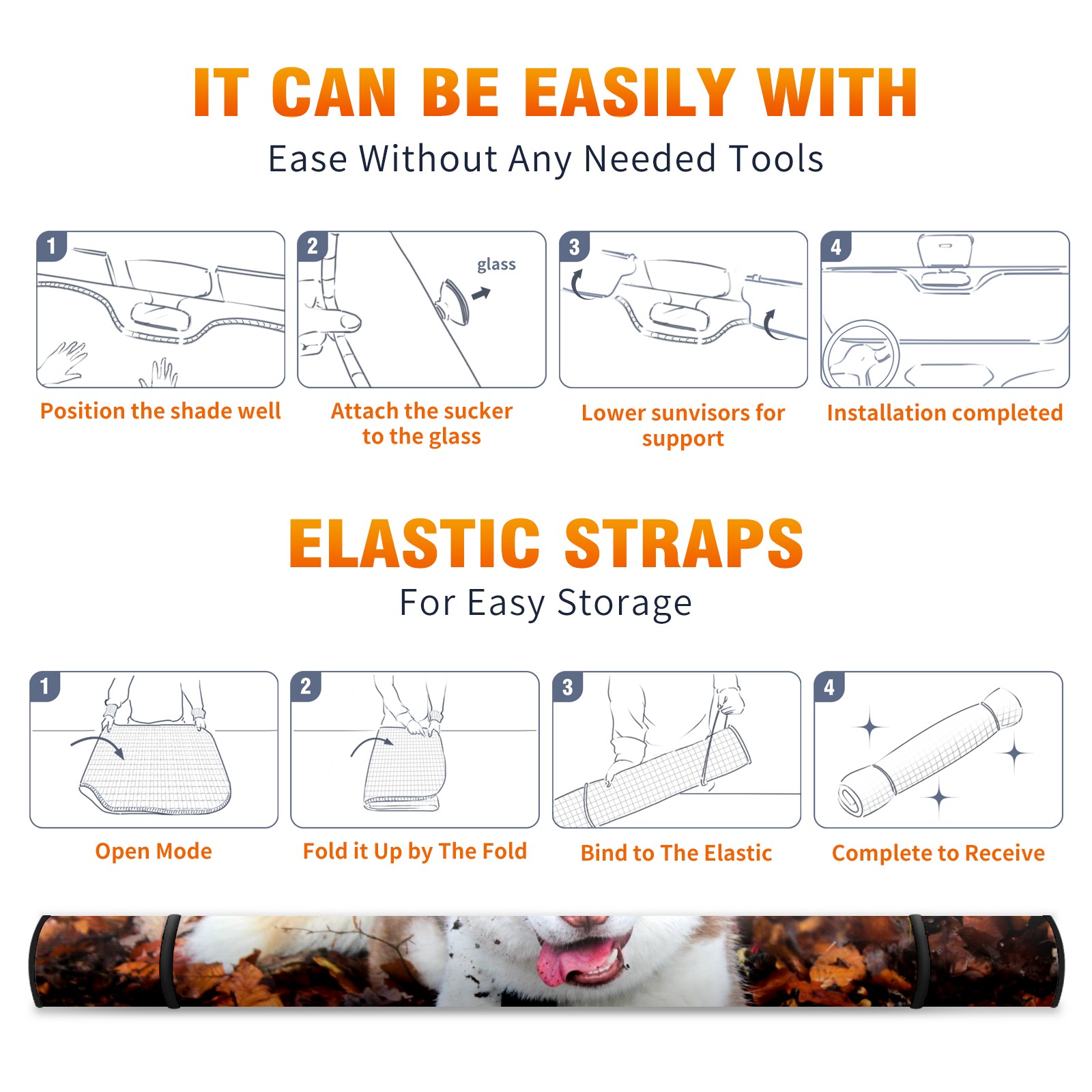 IT CAN BE EASILY WITH
Ease Without Any Needed Tools

1
Position the shade well

2
glass
Attach the sucker to the glass

3
Lower sunvisors for support

4
Installation completed

ELASTIC STRAPS
For Easy Storage

1
Open Mode

2
Fold it Up by The Fold

3
Bind to The Elastic

4
Complete to Receive