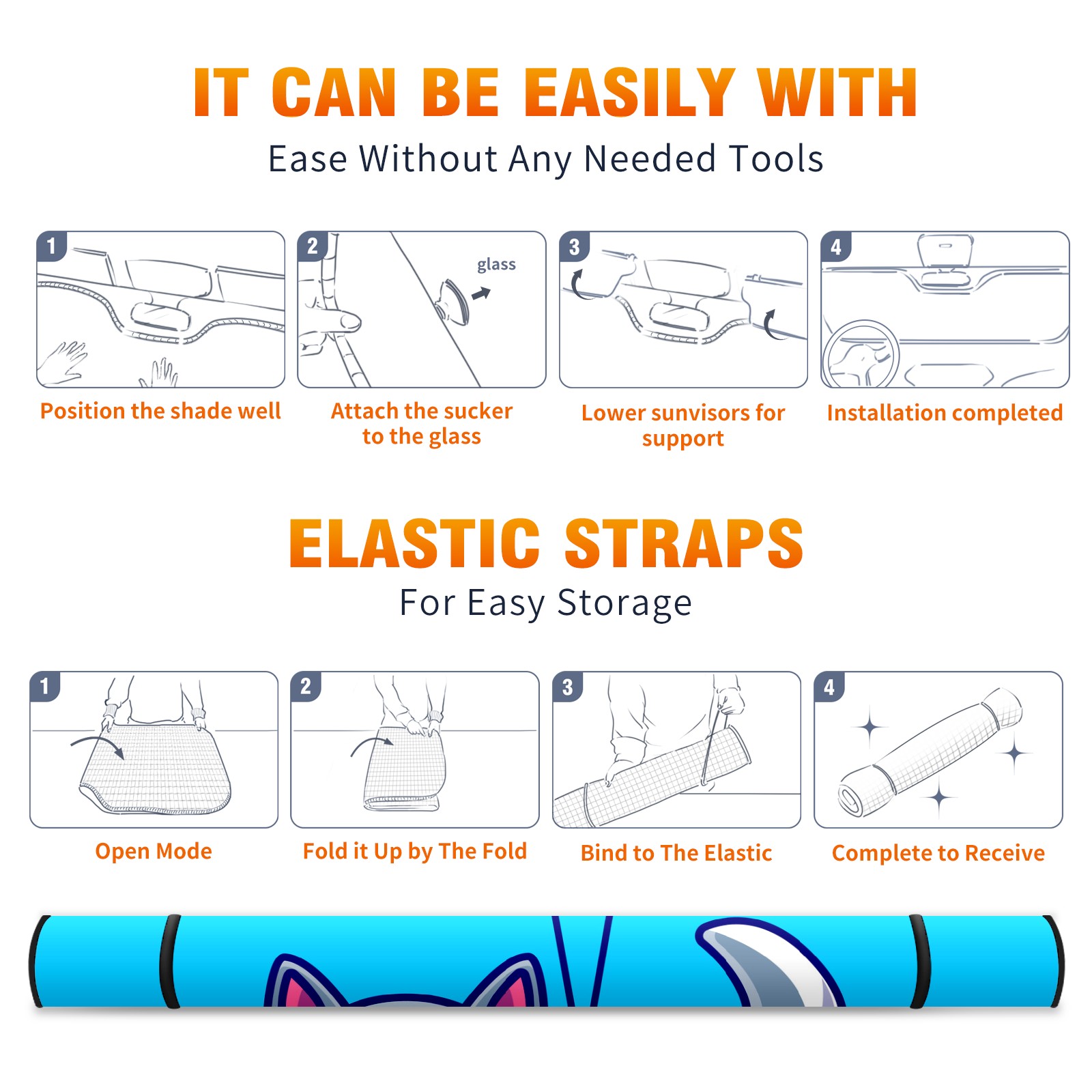 IT CAN BE EASILY WITH
Ease Without Any Needed Tools

1
Position the shade well

2
glass
Attach the sucker to the glass

3
Lower sunvisors for support

4
Installation completed

ELASTIC STRAPS
For Easy Storage

1
Open Mode

2
Fold it Up by The Fold

3
Bind to The Elastic

4
Complete to Receive