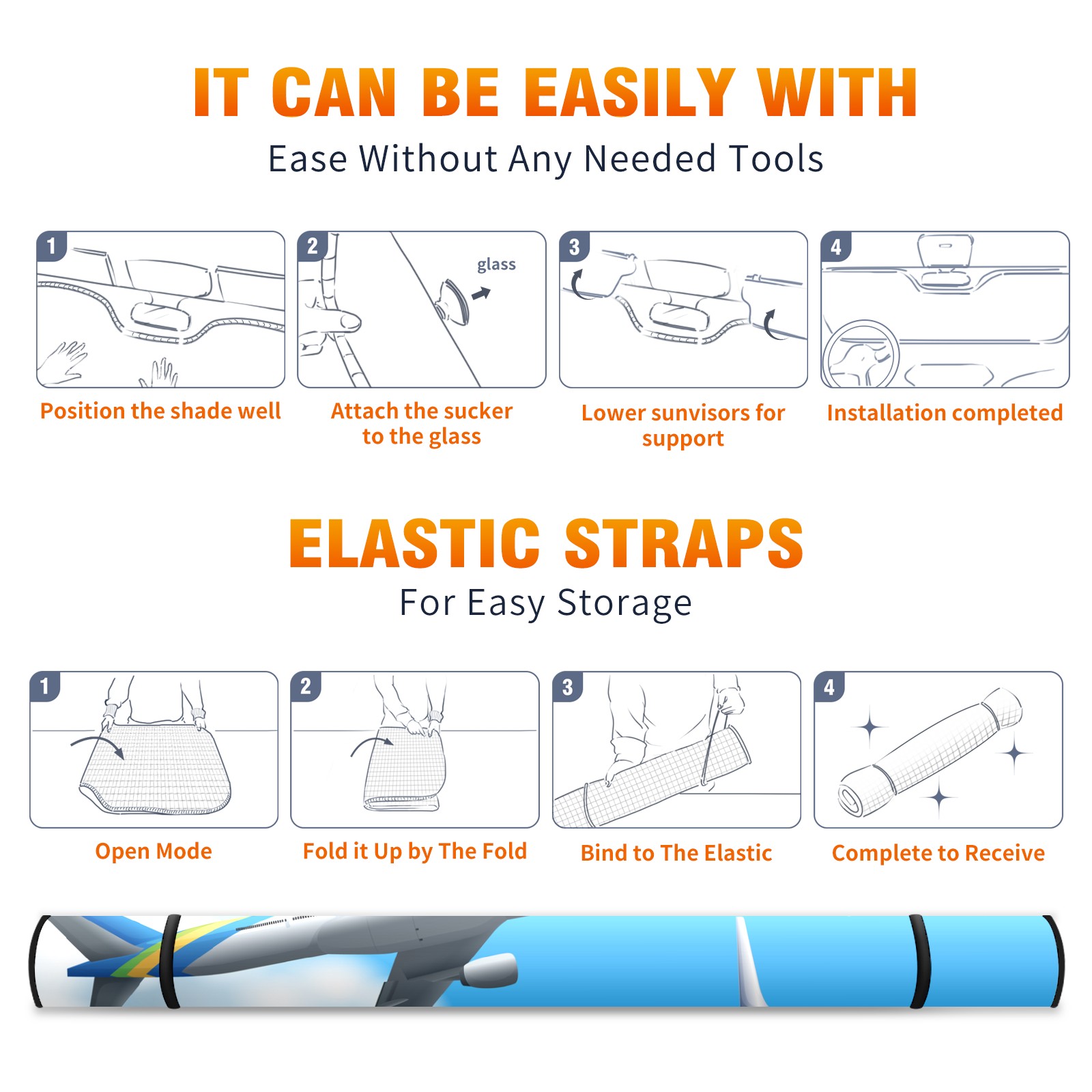 IT CAN BE EASILY WITH
Ease Without Any Needed Tools

1
Position the shade well

2
glass
Attach the sucker to the glass

3
Lower sunvisors for support

4
Installation completed

ELASTIC STRAPS
For Easy Storage

1
Open Mode

2
Fold it Up by The Fold

3
Bind to The Elastic

4
Complete to Receive