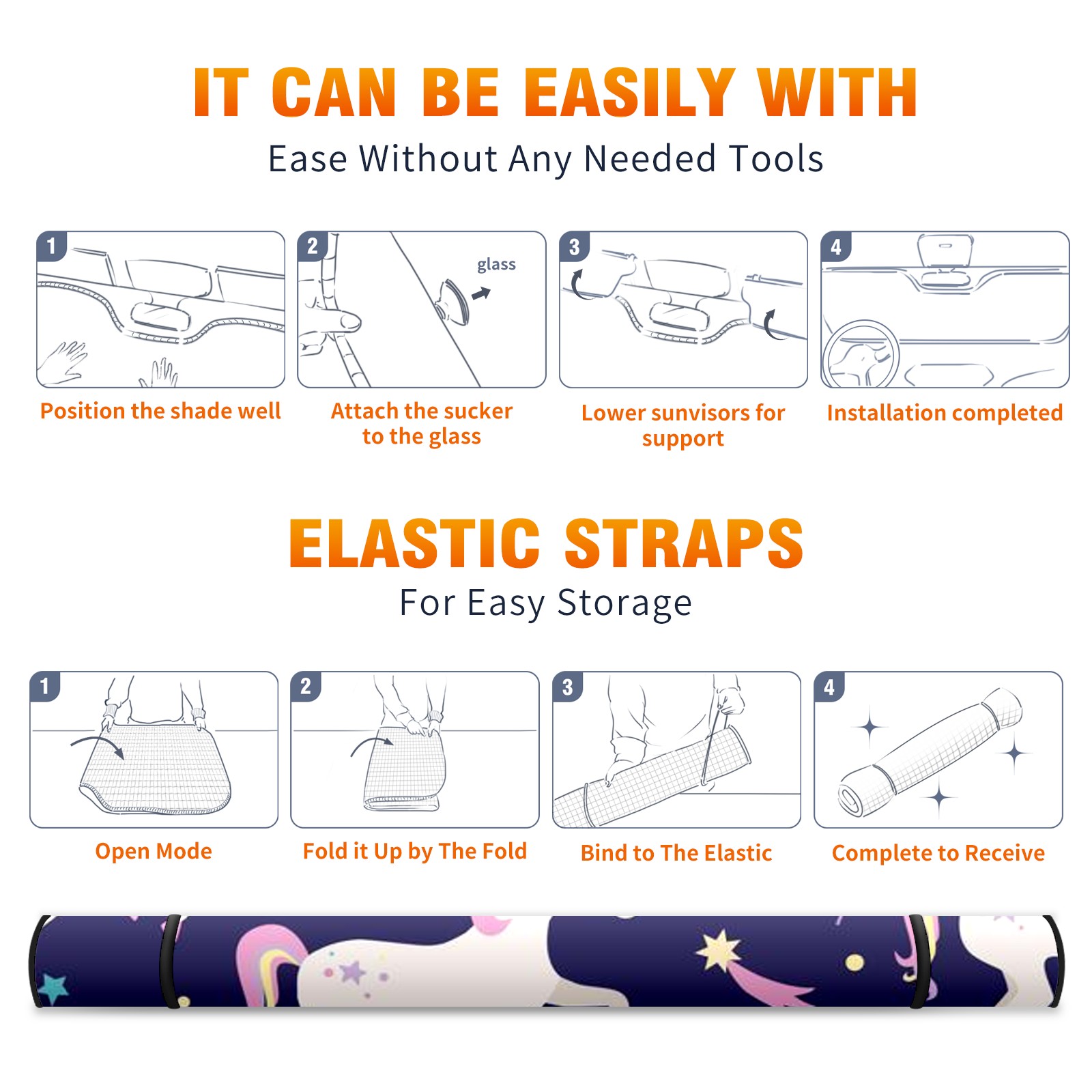 IT CAN BE EASILY WITH

Ease Without Any Needed Tools

1

Position the shade well

2

glass

Attach the sucker to the glass

3

Lower sunvisors for support

4

Installation completed

ELASTIC STRAPS

For Easy Storage

1

Open Mode

2

Fold it Up by The Fold

3

Bind to The Elastic

4

Complete to Receive