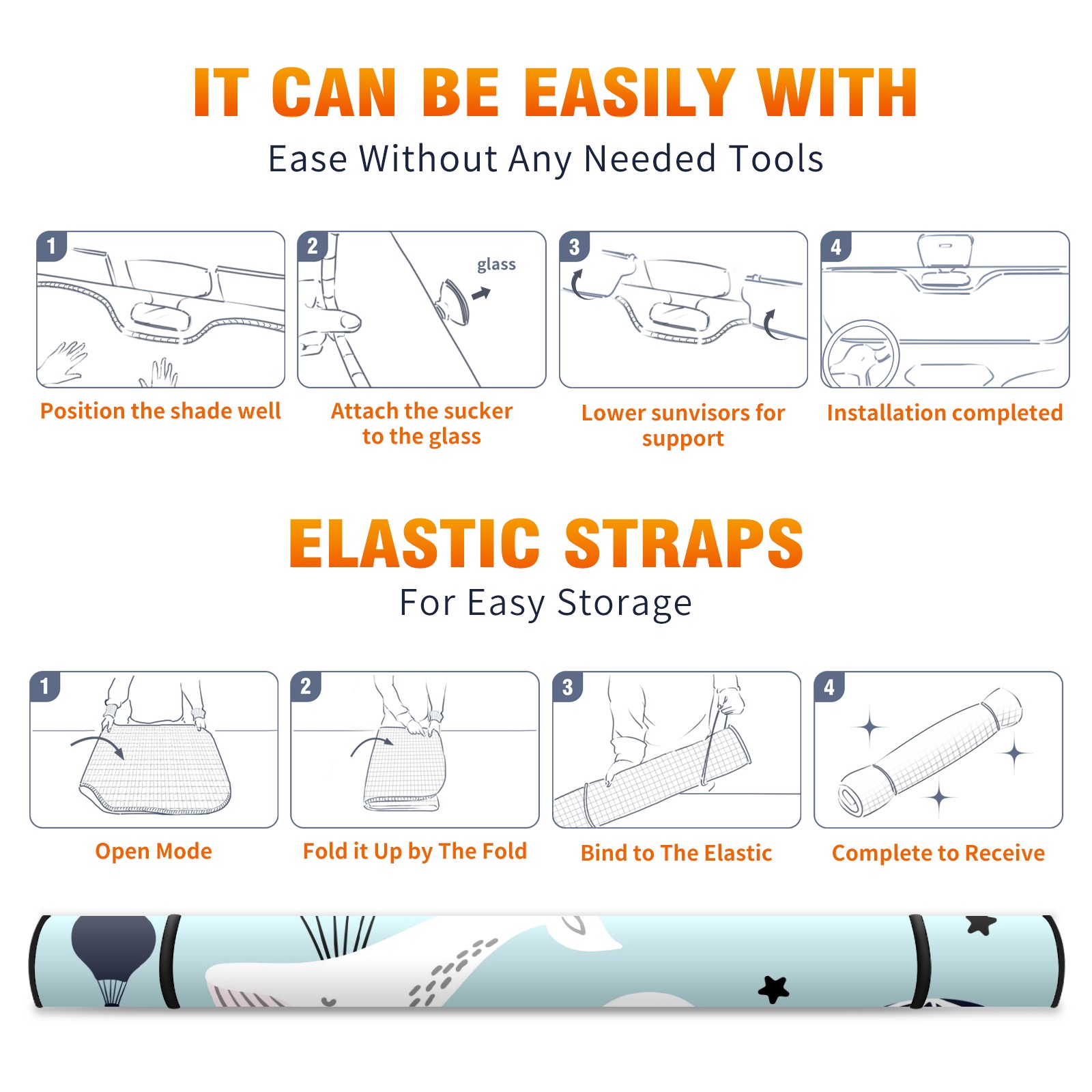 IT CAN BE EASILY WITH

Ease Without Any Needed Tools

1

Position the shade well

2

glass

Attach the sucker to the glass

3

Lower sunvisors for support

4

Installation completed

ELASTIC STRAPS

For Easy Storage

1

Open Mode

2

Fold it Up by The Fold

3

Bind to The Elastic

4

Complete to Receive