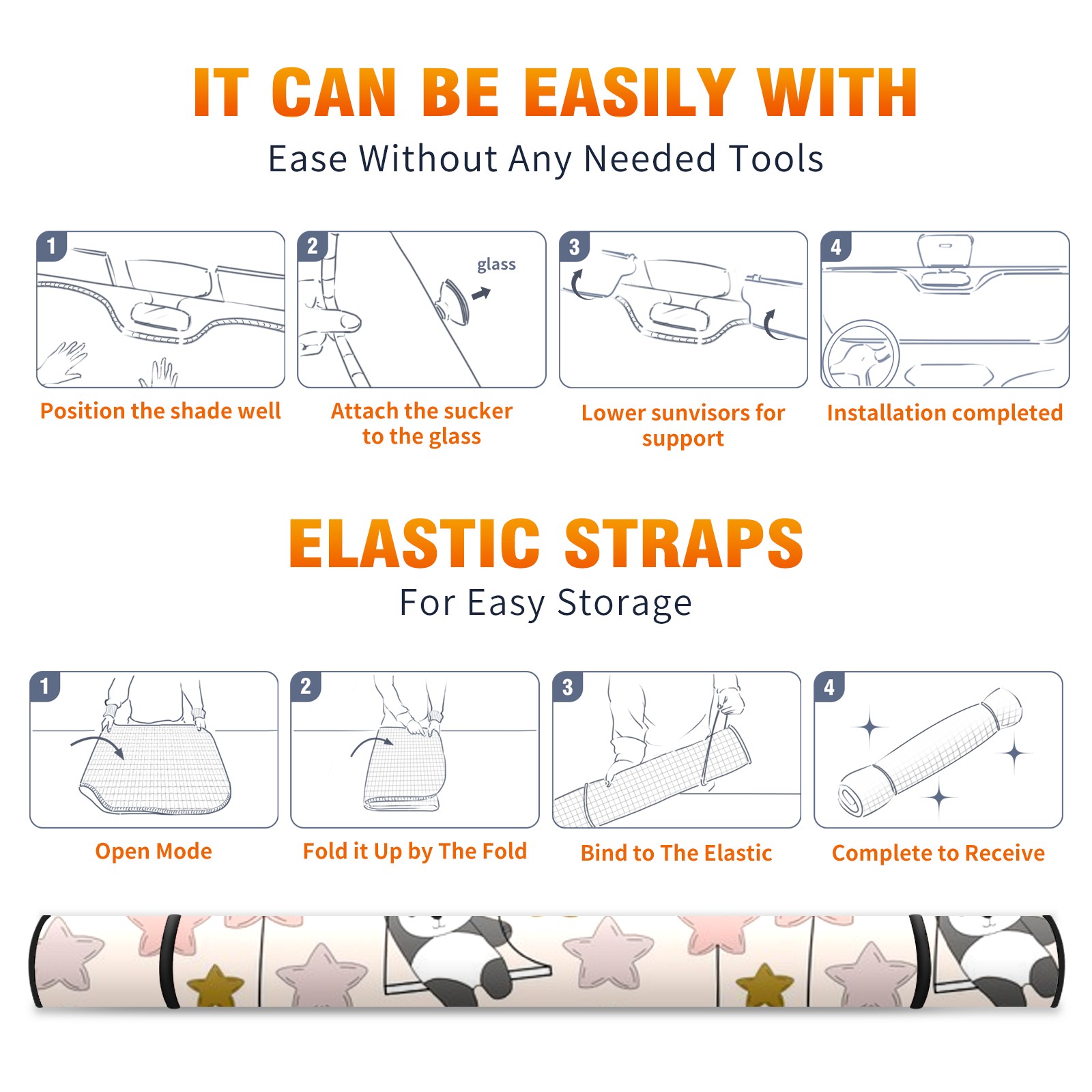 IT CAN BE EASILY WITH
Ease Without Any Needed Tools

1
Position the shade well

2
glass
Attach the sucker to the glass

3
Lower sunvisors for support

4
Installation completed

ELASTIC STRAPS
For Easy Storage

1
Open Mode

2
Fold it Up by The Fold

3
Bind to The Elastic

4
Complete to Receive