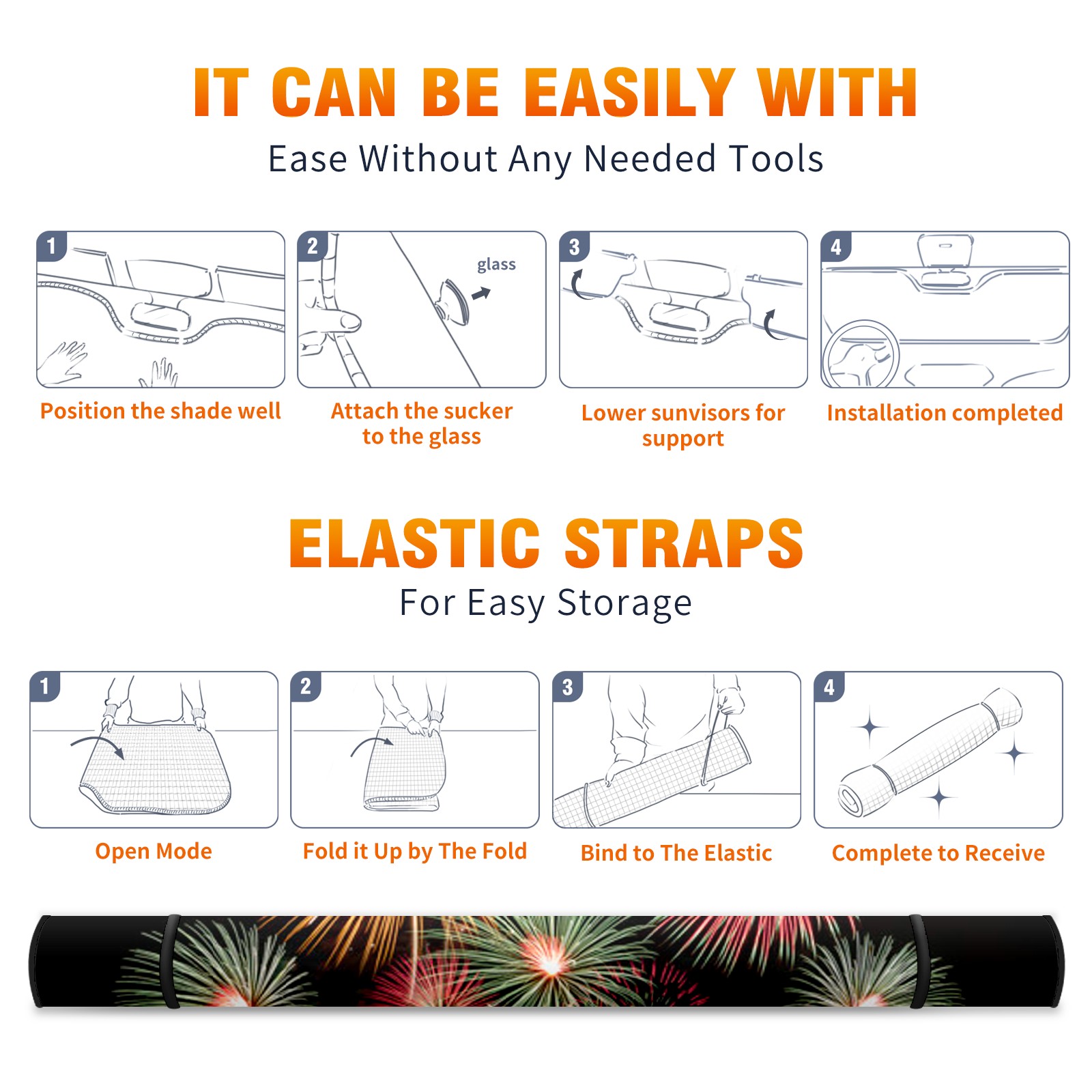 IT CAN BE EASILY WITH
Ease Without Any Needed Tools

1
Position the shade well

2
glass
Attach the sucker to the glass

3
Lower sunvisors for support

4
Installation completed

ELASTIC STRAPS
For Easy Storage

1
Open Mode

2
Fold it Up by The Fold

3
Bind to The Elastic

4
Complete to Receive