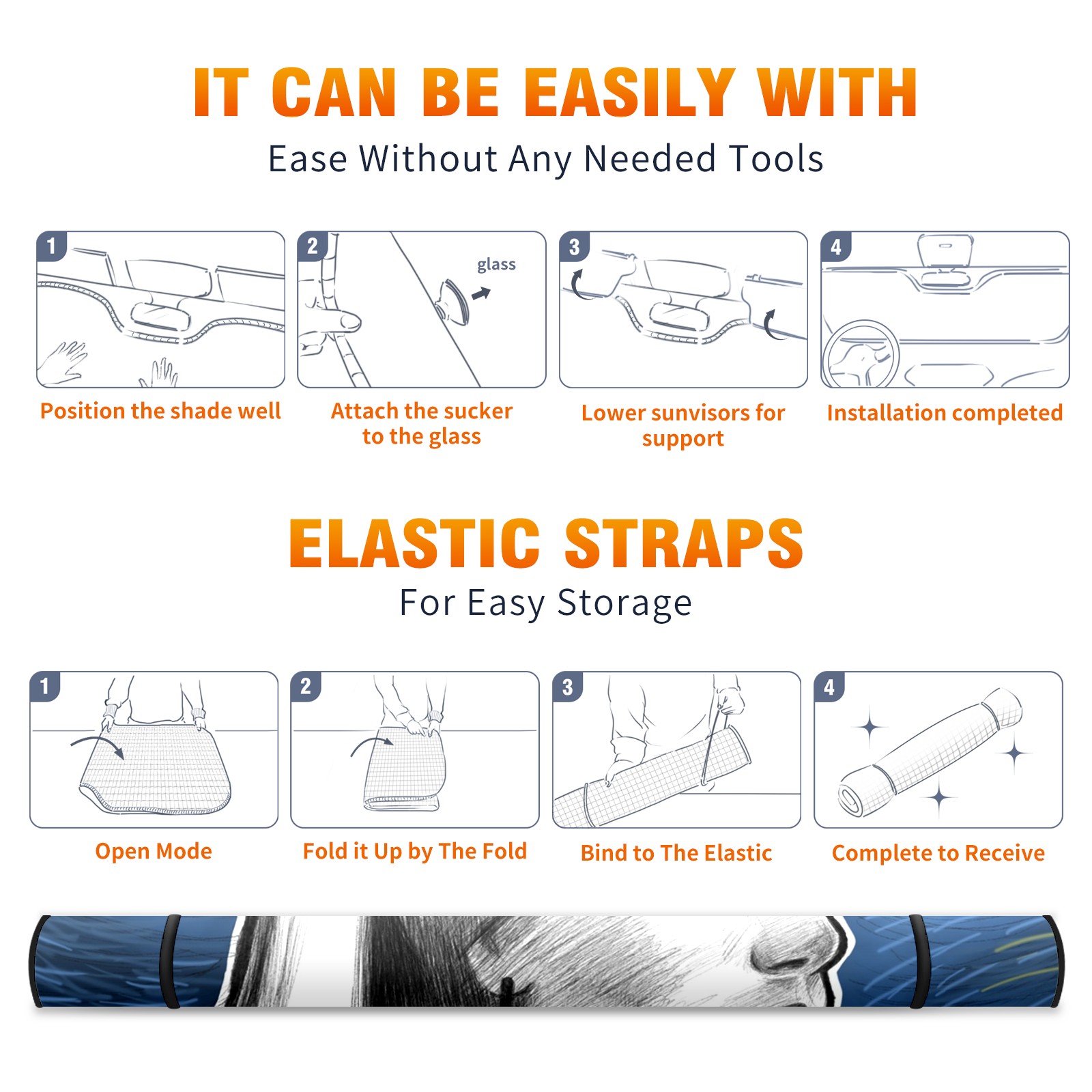 IT CAN BE EASILY WITH

Ease Without Any Needed Tools

1

Position the shade well

2

glass

Attach the sucker to the glass

3

Lower sunvisors for support

4

Installation completed

ELASTIC STRAPS

For Easy Storage

1

Open Mode

2

Fold it Up by The Fold

3

Bind to The Elastic

4

Complete to Receive