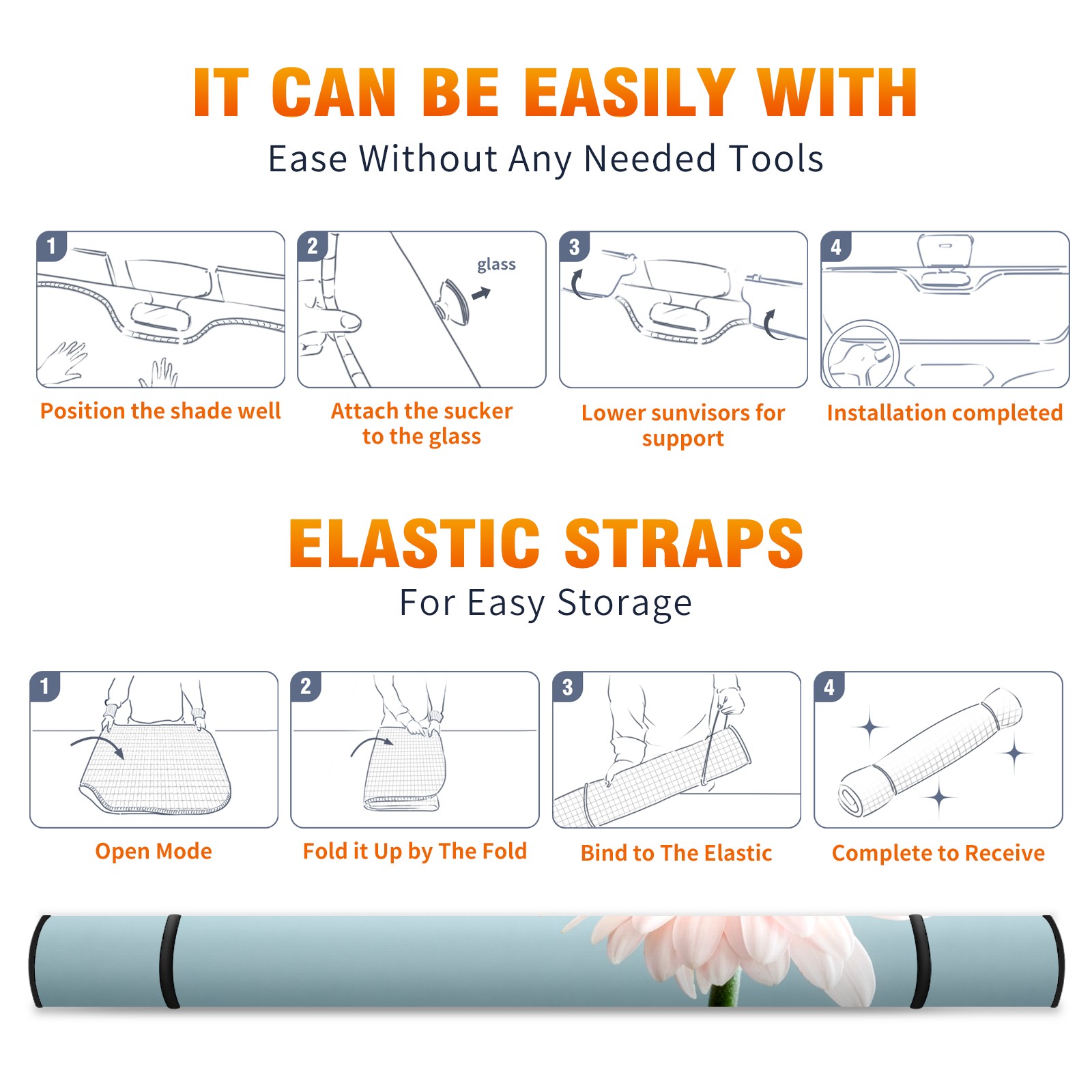 IT CAN BE EASILY WITH

Ease Without Any Needed Tools

1

Position the shade well

2

glass

Attach the sucker to the glass

3

Lower sunvisors for support

4

Installation completed

ELASTIC STRAPS

For Easy Storage

1

Open Mode

2

Fold it Up by The Fold

3

Bind to The Elastic

4

Complete to Receive