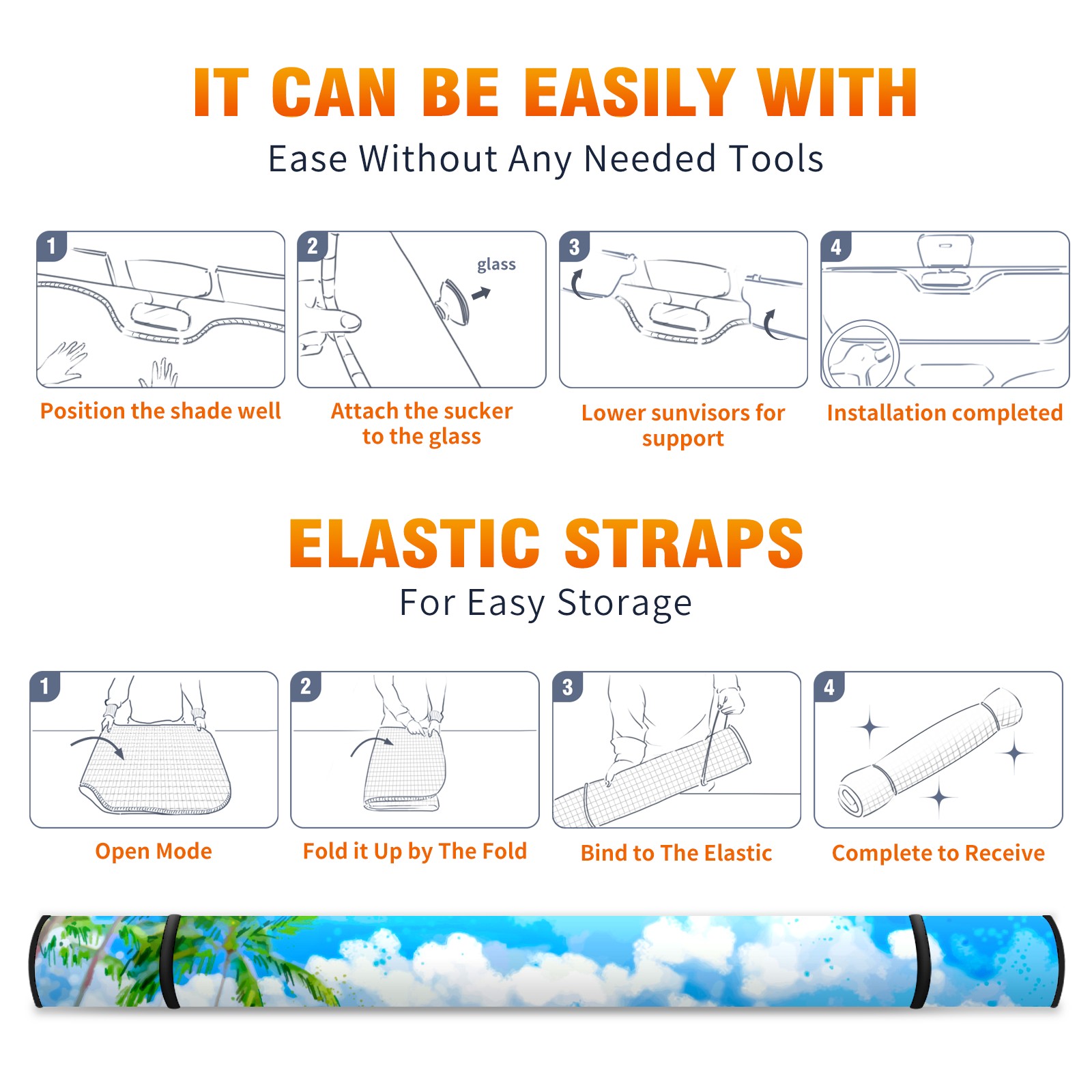 IT CAN BE EASILY WITH
Ease Without Any Needed Tools

1
Position the shade well

2
glass
Attach the sucker to the glass

3
Lower sunvisors for support

4
Installation completed

ELASTIC STRAPS
For Easy Storage

1
Open Mode

2
Fold it Up by The Fold

3
Bind to The Elastic

4
Complete to Receive