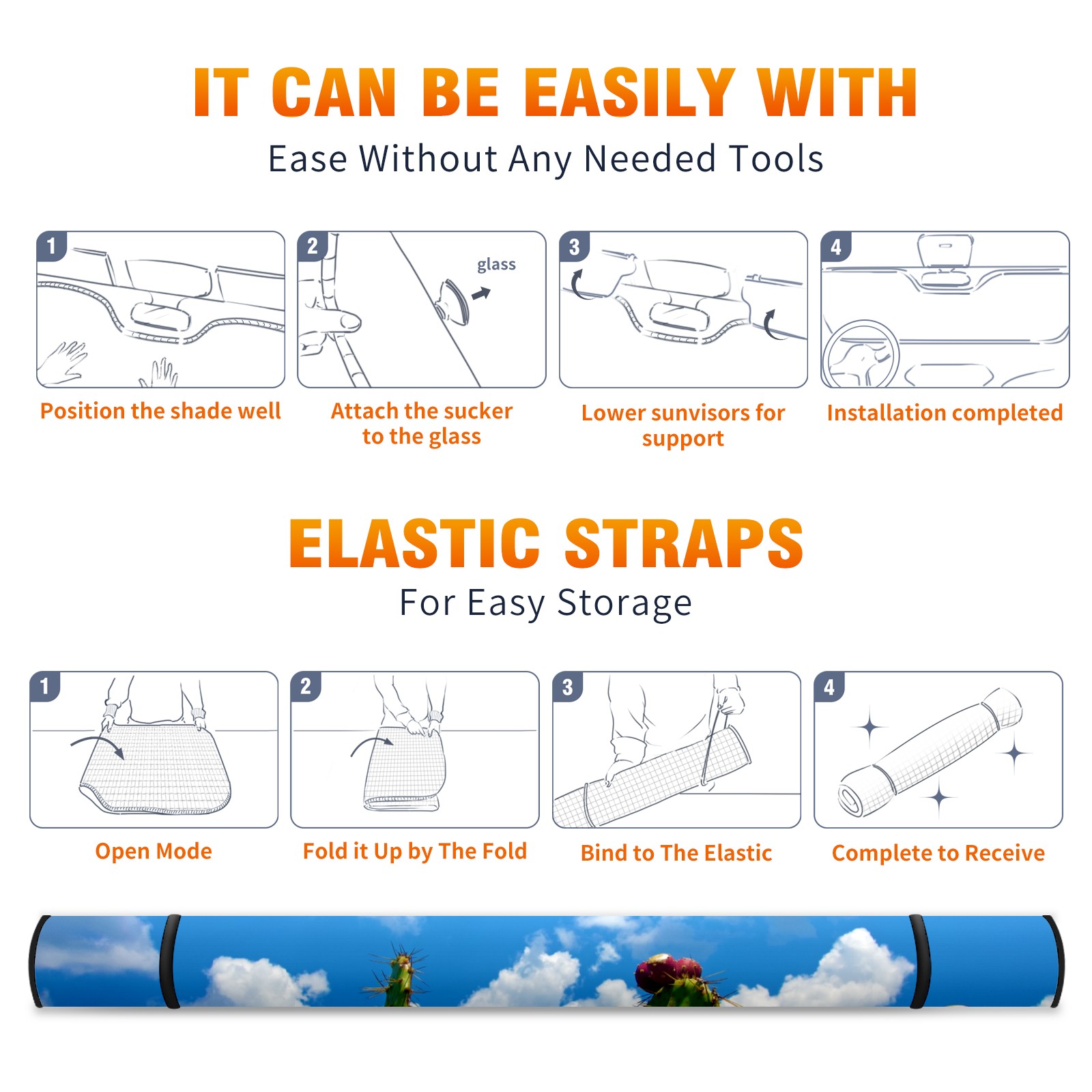 IT CAN BE EASILY WITH
Ease Without Any Needed Tools

1
Position the shade well

2
glass
Attach the sucker to the glass

3
Lower sunvisors for support

4
Installation completed

ELASTIC STRAPS
For Easy Storage

1
Open Mode

2
Fold it Up by The Fold

3
Bind to The Elastic

4
Complete to Receive