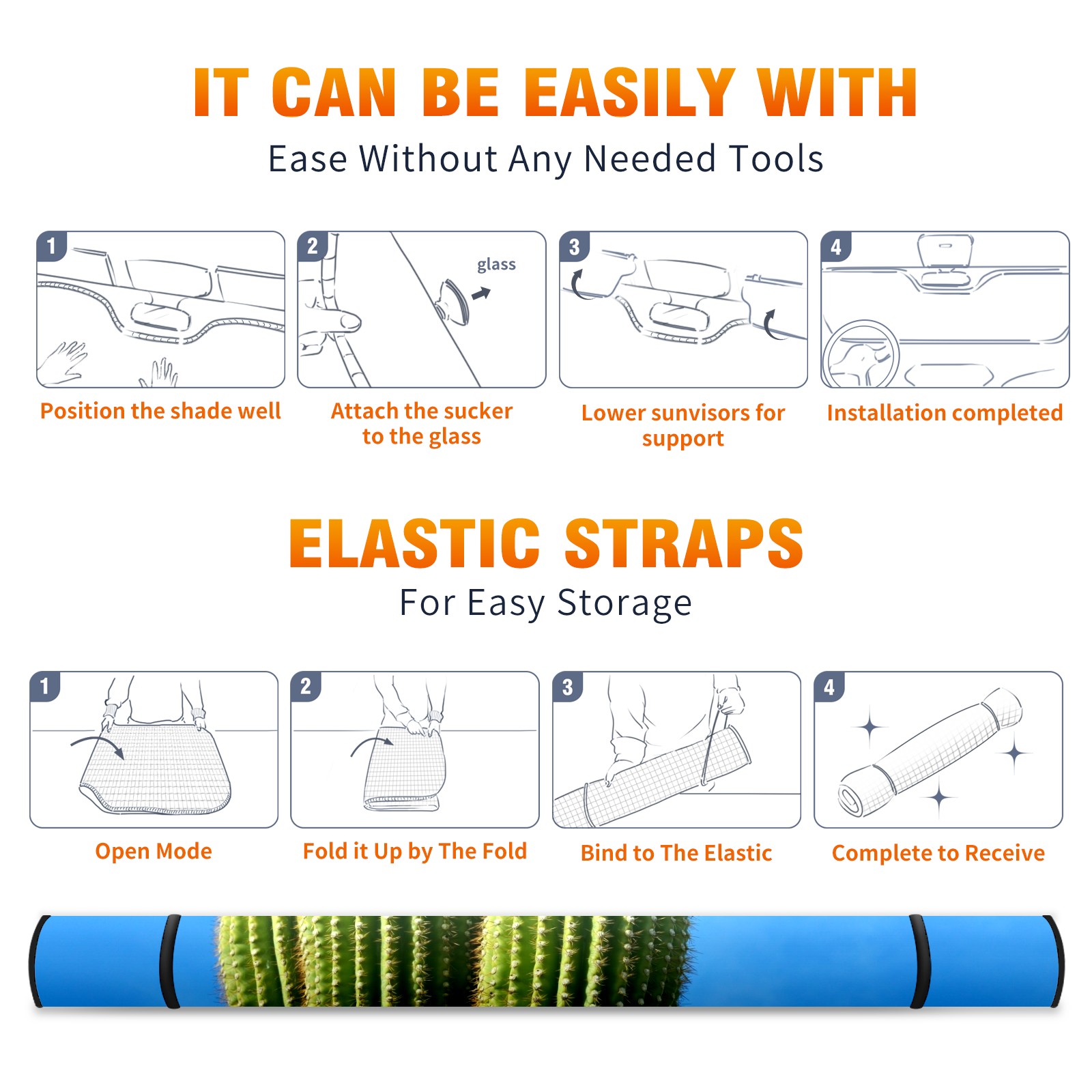 IT CAN BE EASILY WITH
Ease Without Any Needed Tools

1
Position the shade well

2
glass
Attach the sucker to the glass

3
Lower sunvisors for support

4
Installation completed

ELASTIC STRAPS
For Easy Storage

1
Open Mode

2
Fold it Up by The Fold

3
Bind to The Elastic

4
Complete to Receive