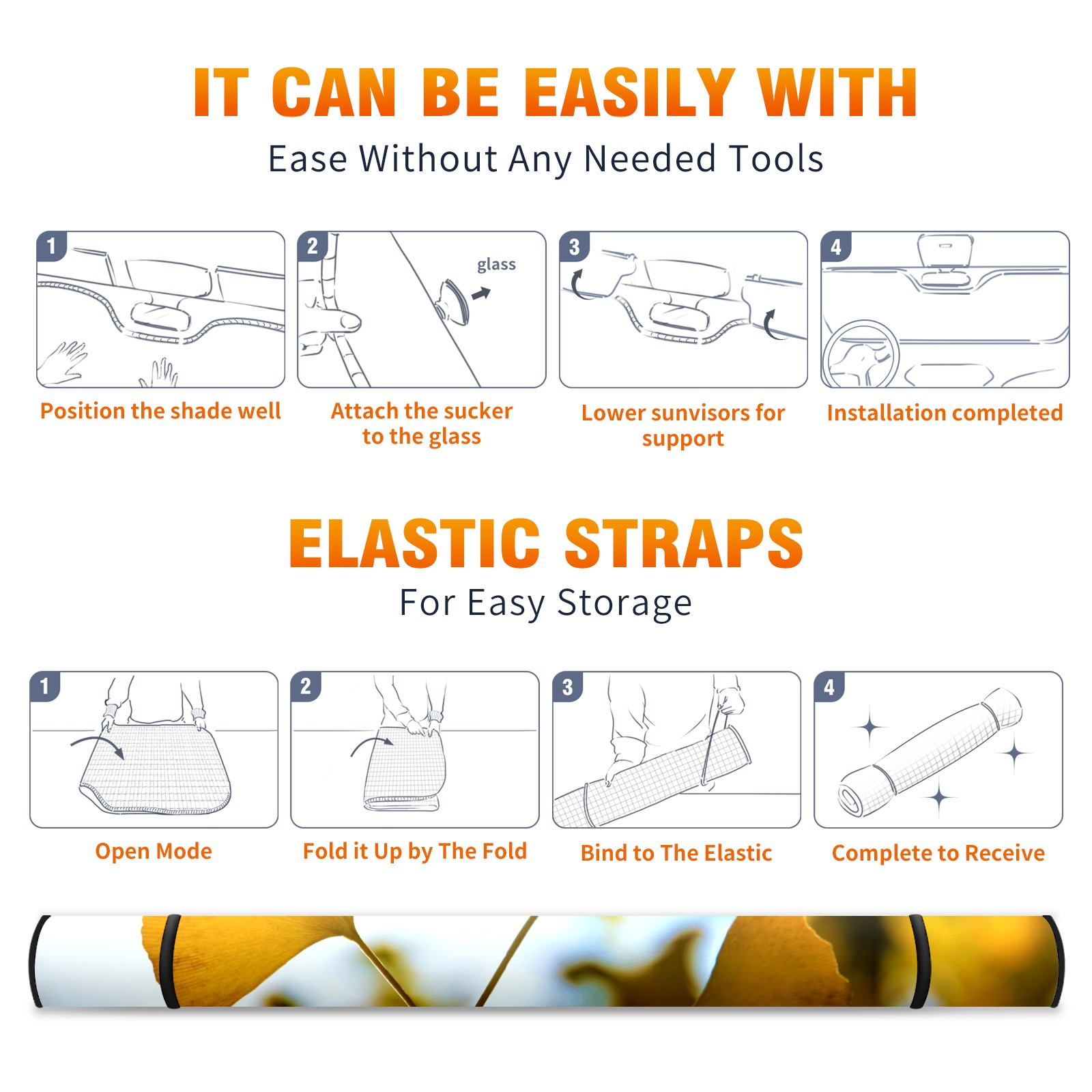 IT CAN BE EASILY WITH

Ease Without Any Needed Tools

1

Position the shade well

2

glass

Attach the sucker to the glass

3

Lower sunvisors for support

4

Installation completed

ELASTIC STRAPS

For Easy Storage

1

Open Mode

2

Fold it Up by The Fold

3

Bind to The Elastic

4

Complete to Receive