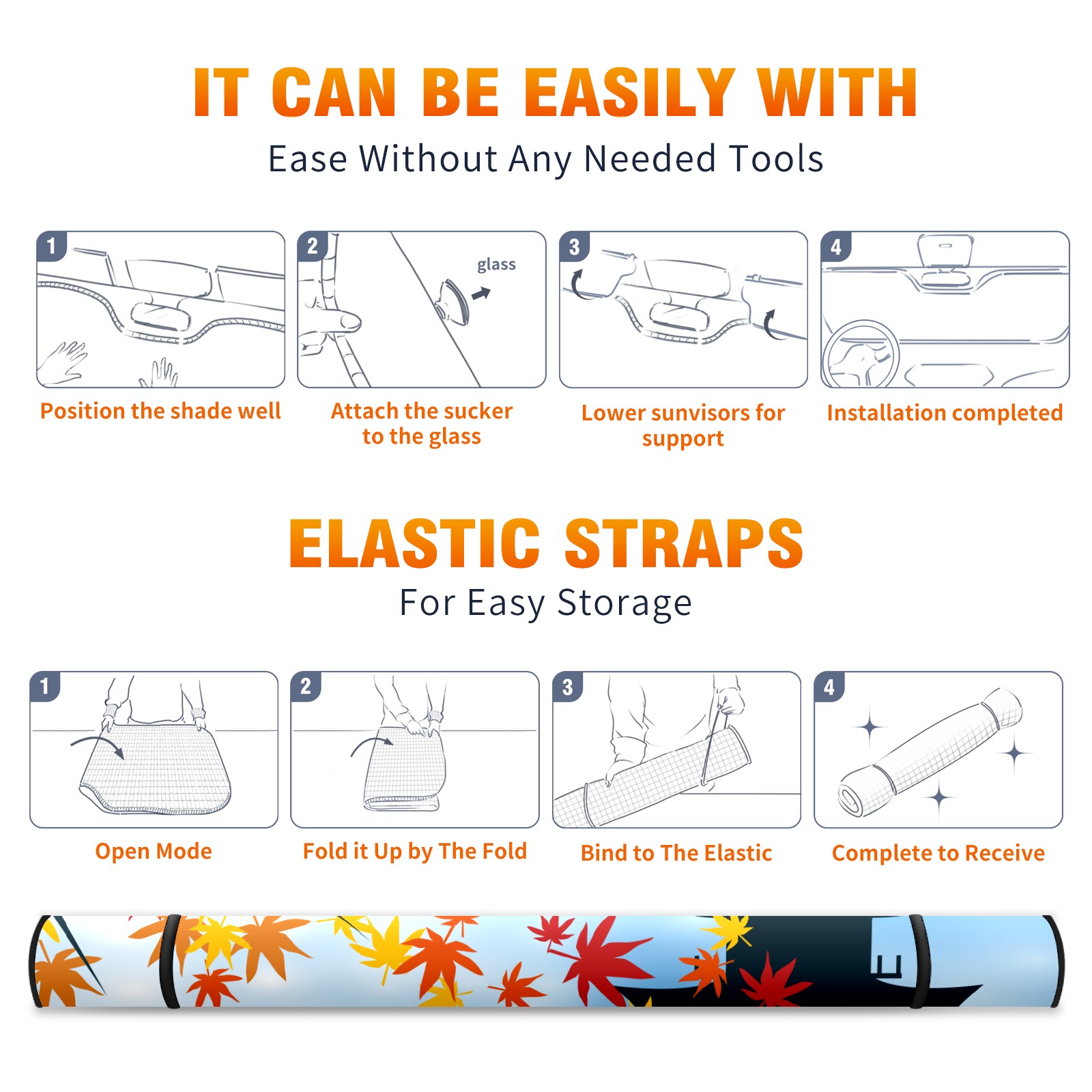 IT CAN BE EASILY WITH
Ease Without Any Needed Tools

1
Position the shade well

2
glass
Attach the sucker to the glass

3
Lower sunvisors for support

4
Installation completed

ELASTIC STRAPS
For Easy Storage

1
Open Mode

2
Fold it Up by The Fold

3
Bind to The Elastic

4
Complete to Receive