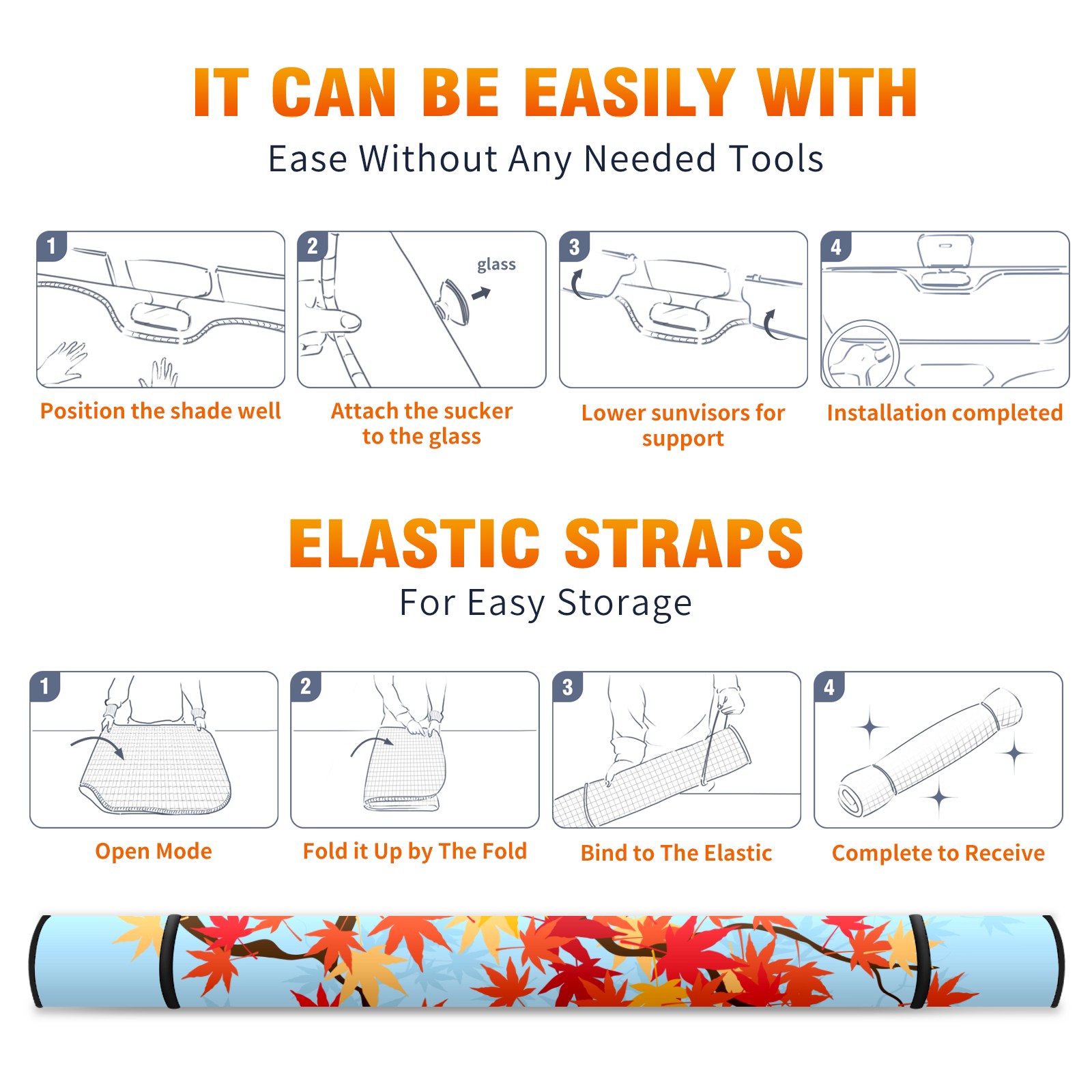 IT CAN BE EASILY WITH

Ease Without Any Needed Tools

1

Position the shade well

2

glass

Attach the sucker to the glass

3

Lower sunvisors for support

4

Installation completed

ELASTIC STRAPS

For Easy Storage

1

Open Mode

2

Fold it Up by The Fold

3

Bind to The Elastic

4

Complete to Receive