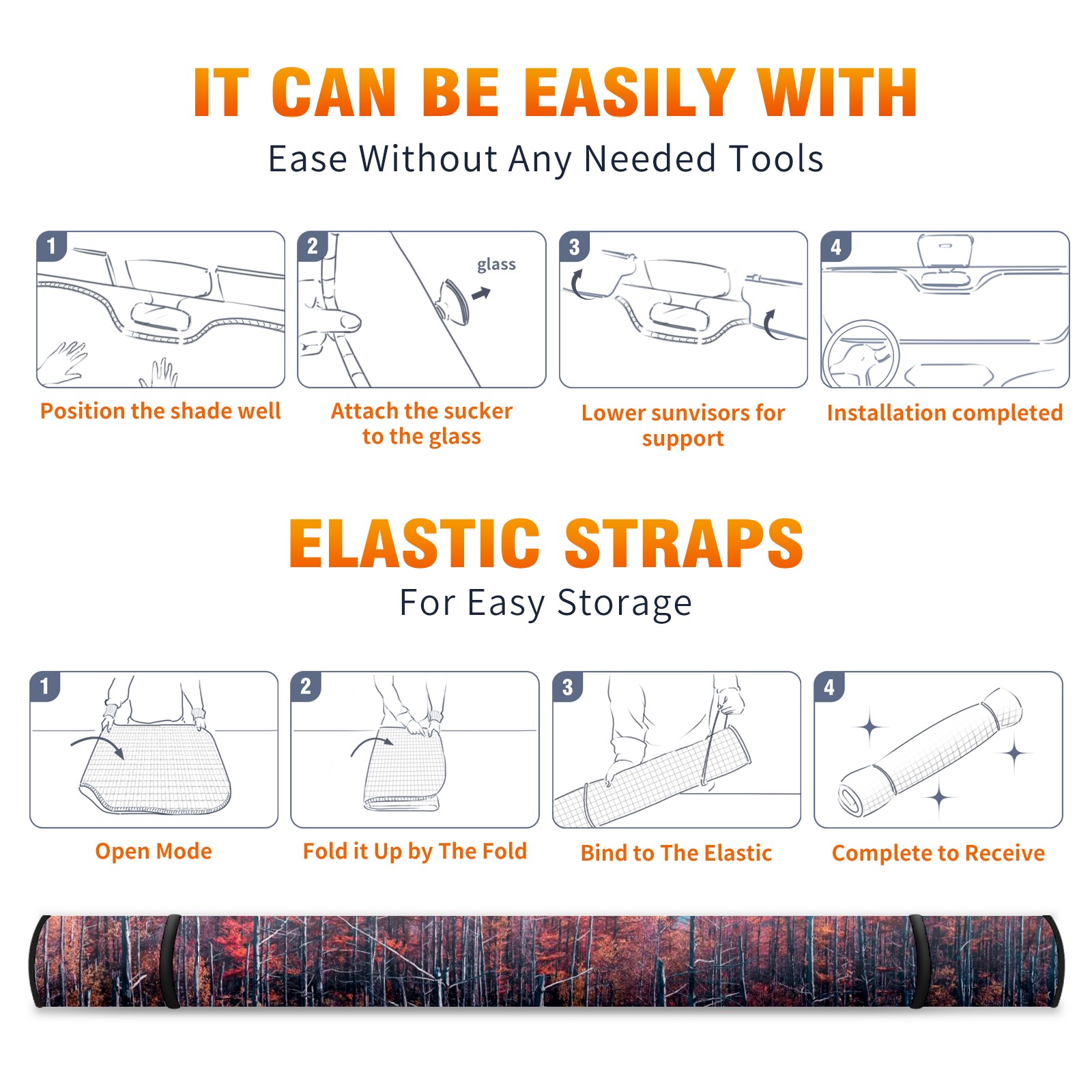 IT CAN BE EASILY WITH
Ease Without Any Needed Tools

1
Position the shade well

2
glass
Attach the sucker to the glass

3
Lower sunvisors for support

4
Installation completed

ELASTIC STRAPS
For Easy Storage

1
Open Mode

2
Fold it Up by The Fold

3
Bind to The Elastic

4
Complete to Receive