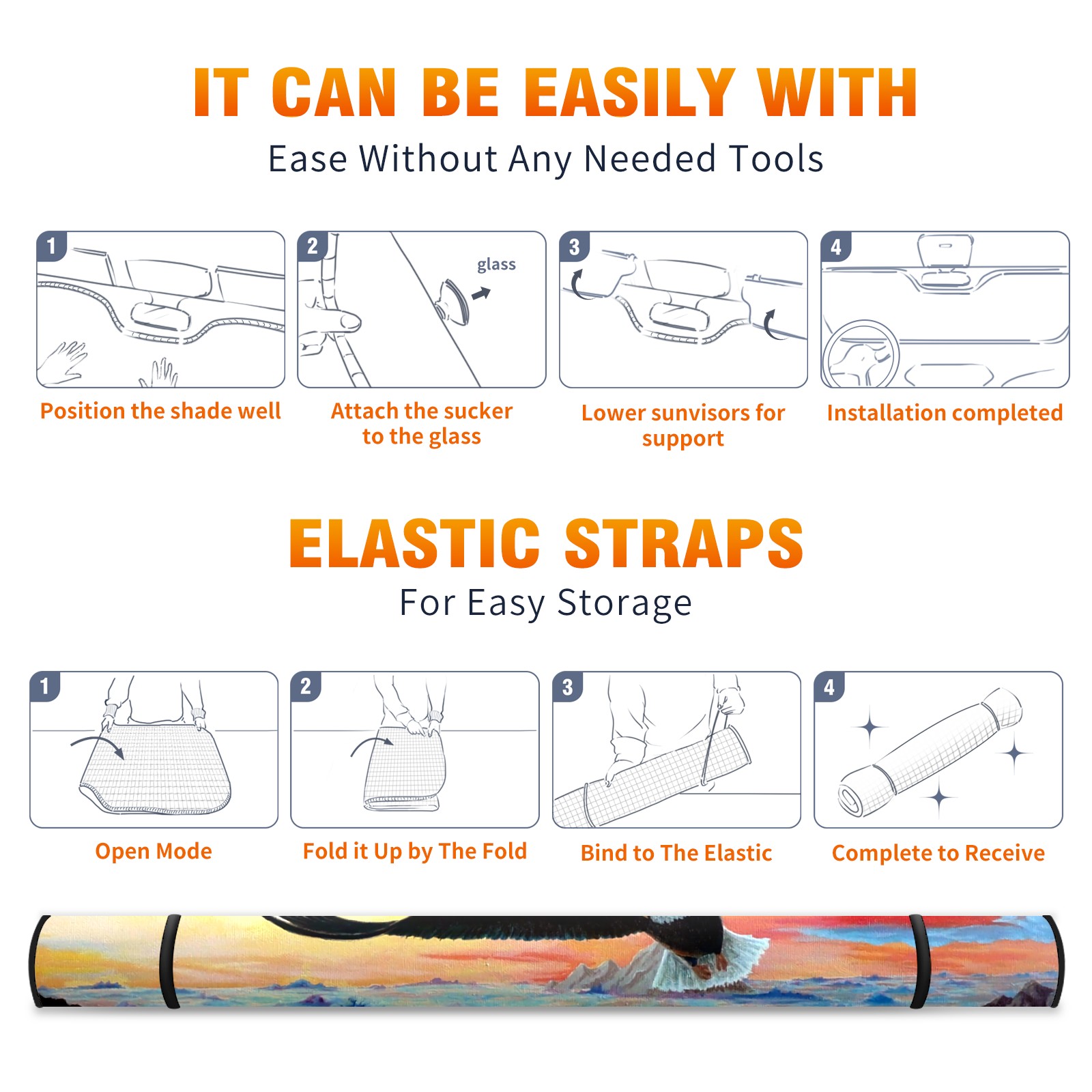 IT CAN BE EASILY WITH

Ease Without Any Needed Tools

1

Position the shade well

2

glass

Attach the sucker to the glass

3

Lower sunvisors for support

4

Installation completed

ELASTIC STRAPS

For Easy Storage

1

Open Mode

2

Fold it Up by The Fold

3

Bind to The Elastic

4

Complete to Receive