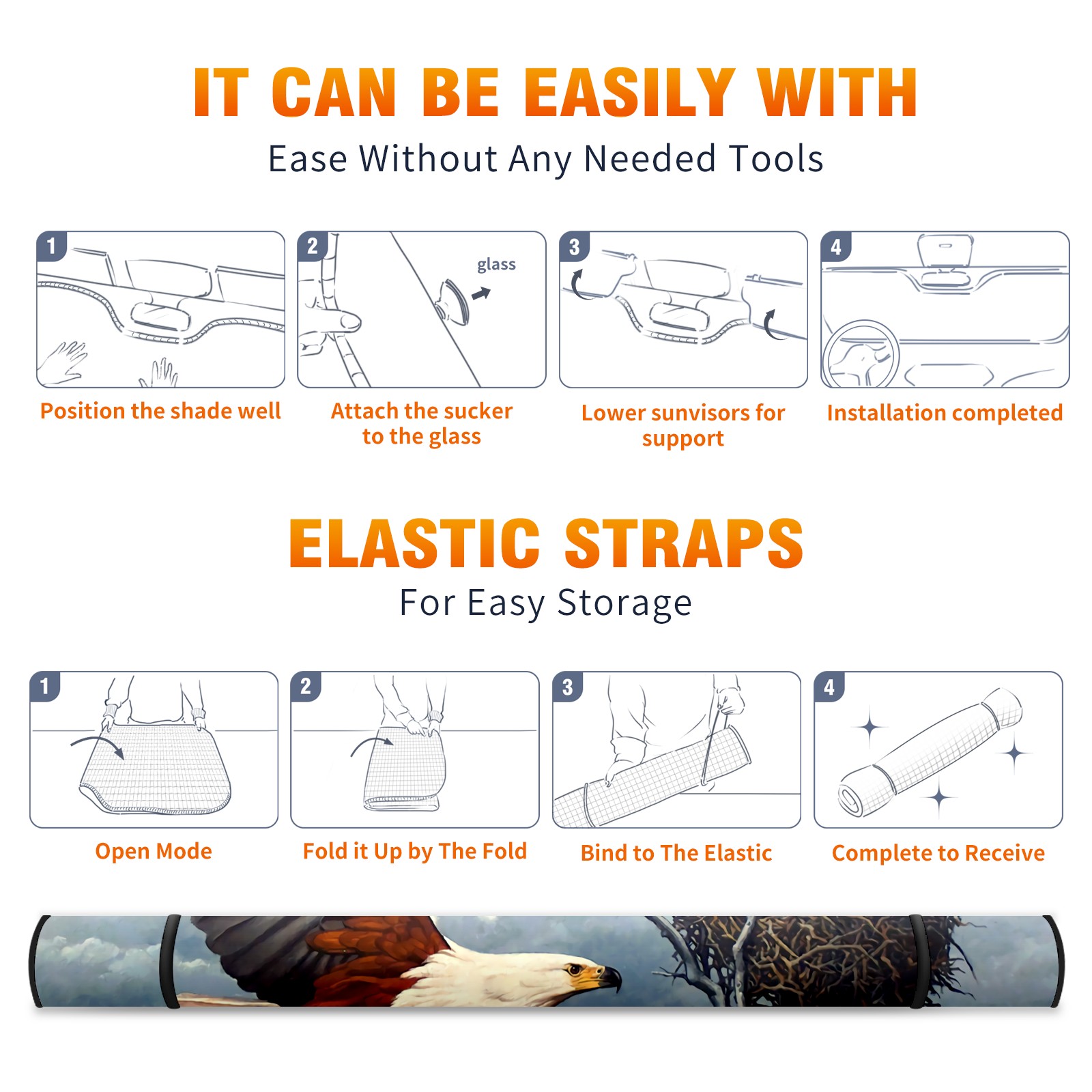 IT CAN BE EASILY WITH

Ease Without Any Needed Tools

1

Position the shade well

2

glass

Attach the sucker to the glass

3

Lower sunvisors for support

4

Installation completed

ELASTIC STRAPS

For Easy Storage

1

Open Mode

2

Fold it Up by The Fold

3

Bind to The Elastic

4

Complete to Receive