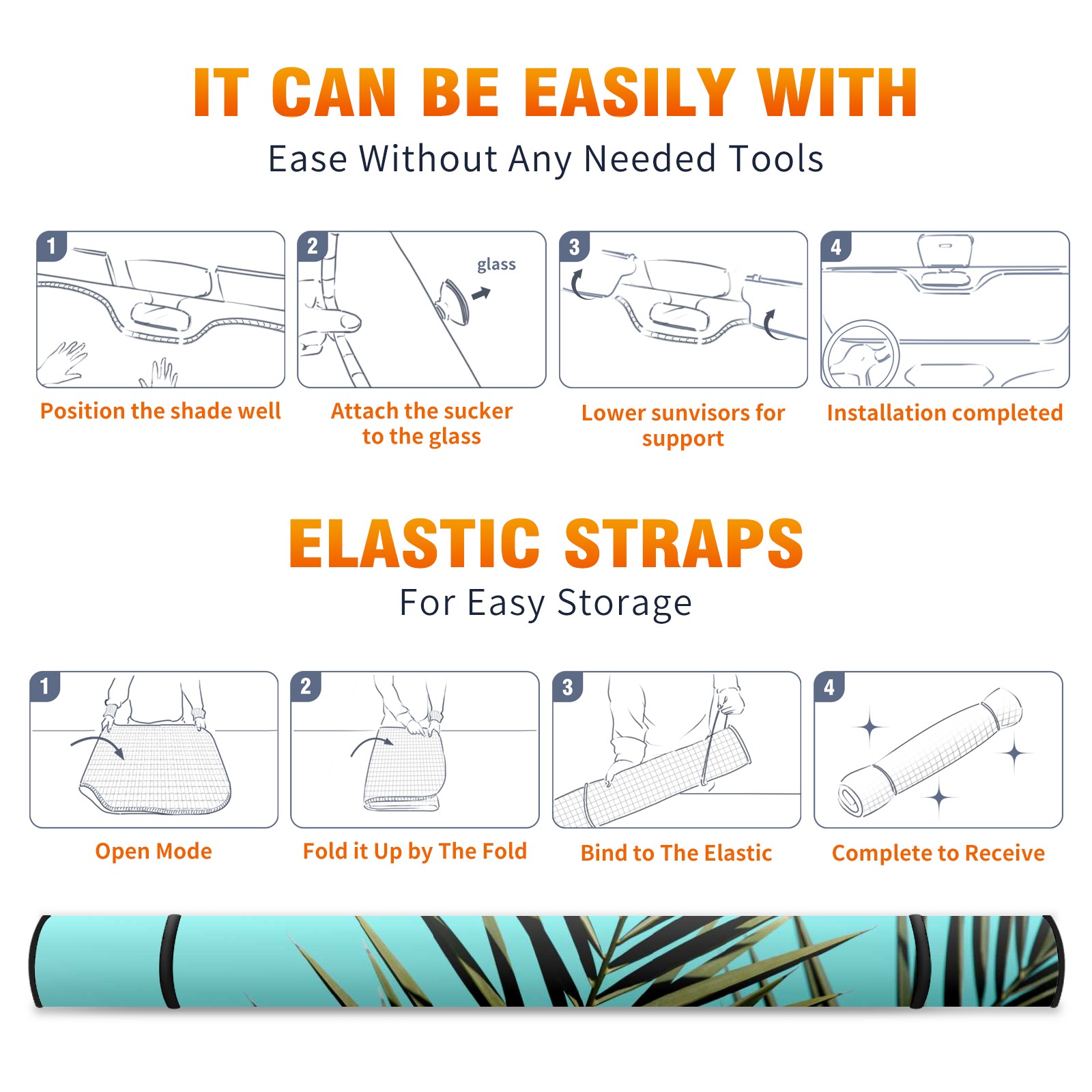 IT CAN BE EASILY WITH
Ease Without Any Needed Tools

1
Position the shade well

2
glass
Attach the sucker to the glass

3
Lower sunvisors for support

4
Installation completed

ELASTIC STRAPS
For Easy Storage

1
Open Mode

2
Fold it Up by The Fold

3
Bind to The Elastic

4
Complete to Receive