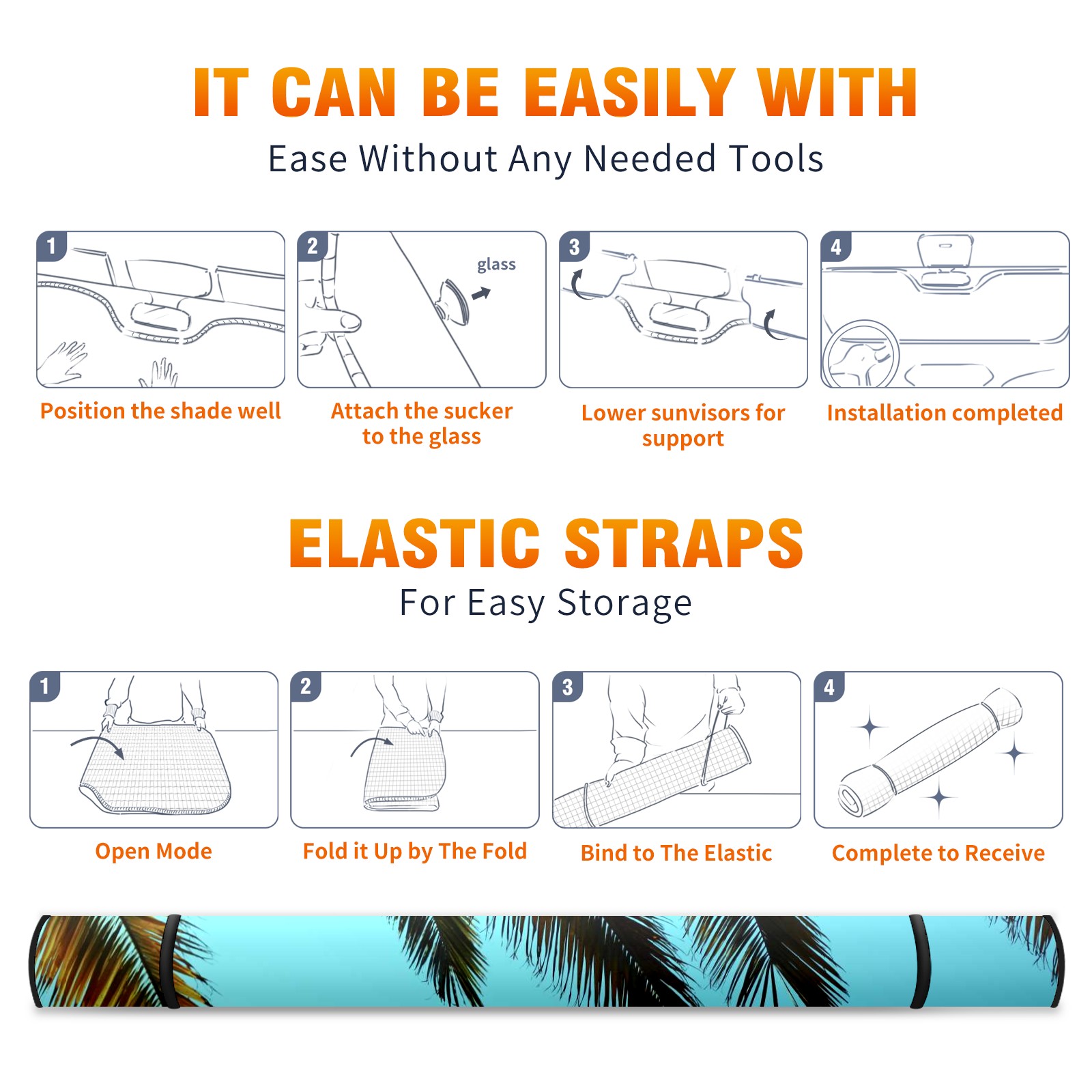 IT CAN BE EASILY WITH
Ease Without Any Needed Tools

1
Position the shade well

2
glass
Attach the sucker to the glass

3
Lower sunvisors for support

4
Installation completed

ELASTIC STRAPS
For Easy Storage

1
Open Mode

2
Fold it Up by The Fold

3
Bind to The Elastic

4
Complete to Receive