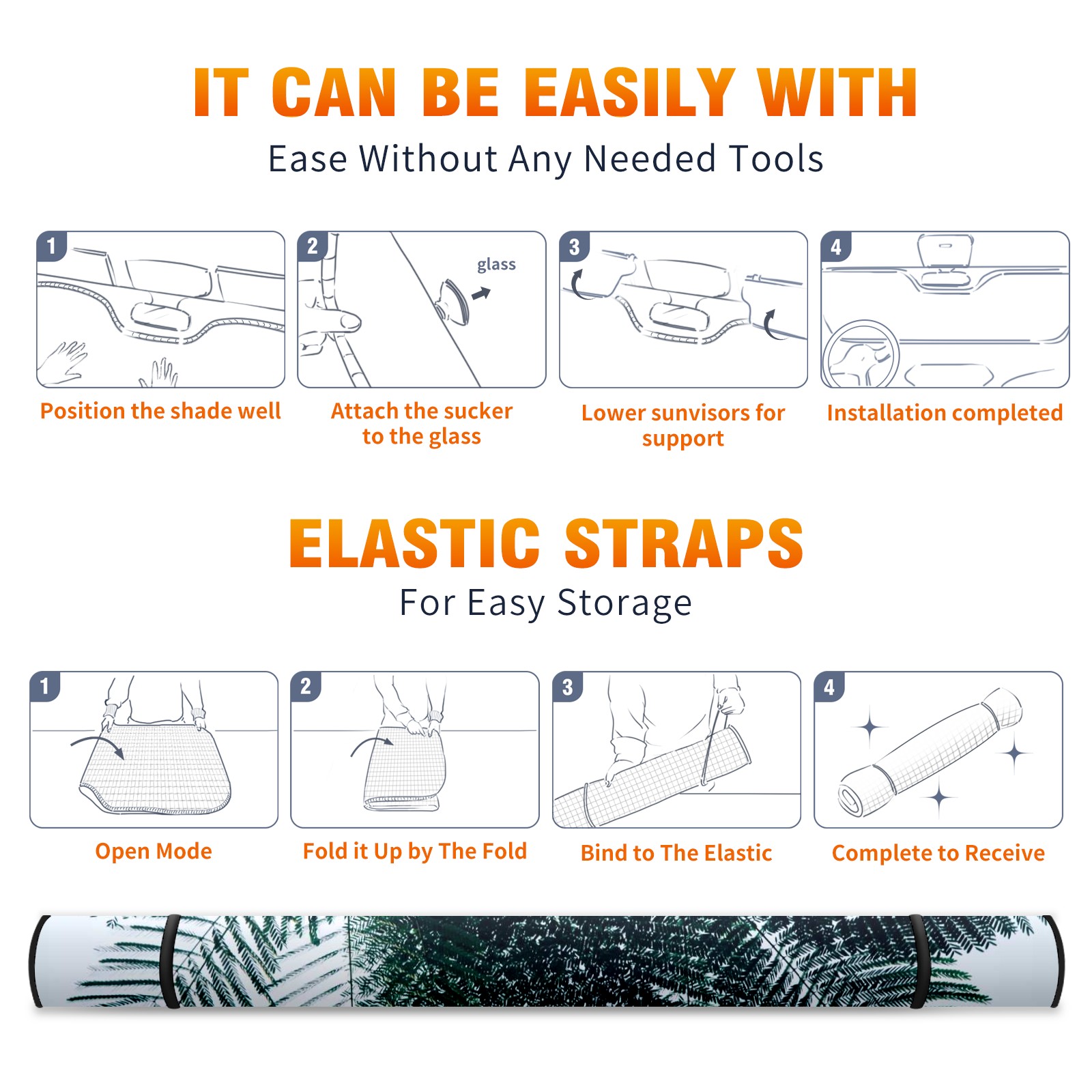 IT CAN BE EASILY WITH
Ease Without Any Needed Tools

1
Position the shade well

2
glass
Attach the sucker to the glass

3
Lower sunvisors for support

4
Installation completed

ELASTIC STRAPS
For Easy Storage

1
Open Mode

2
Fold it Up by The Fold

3
Bind to The Elastic

4
Complete to Receive