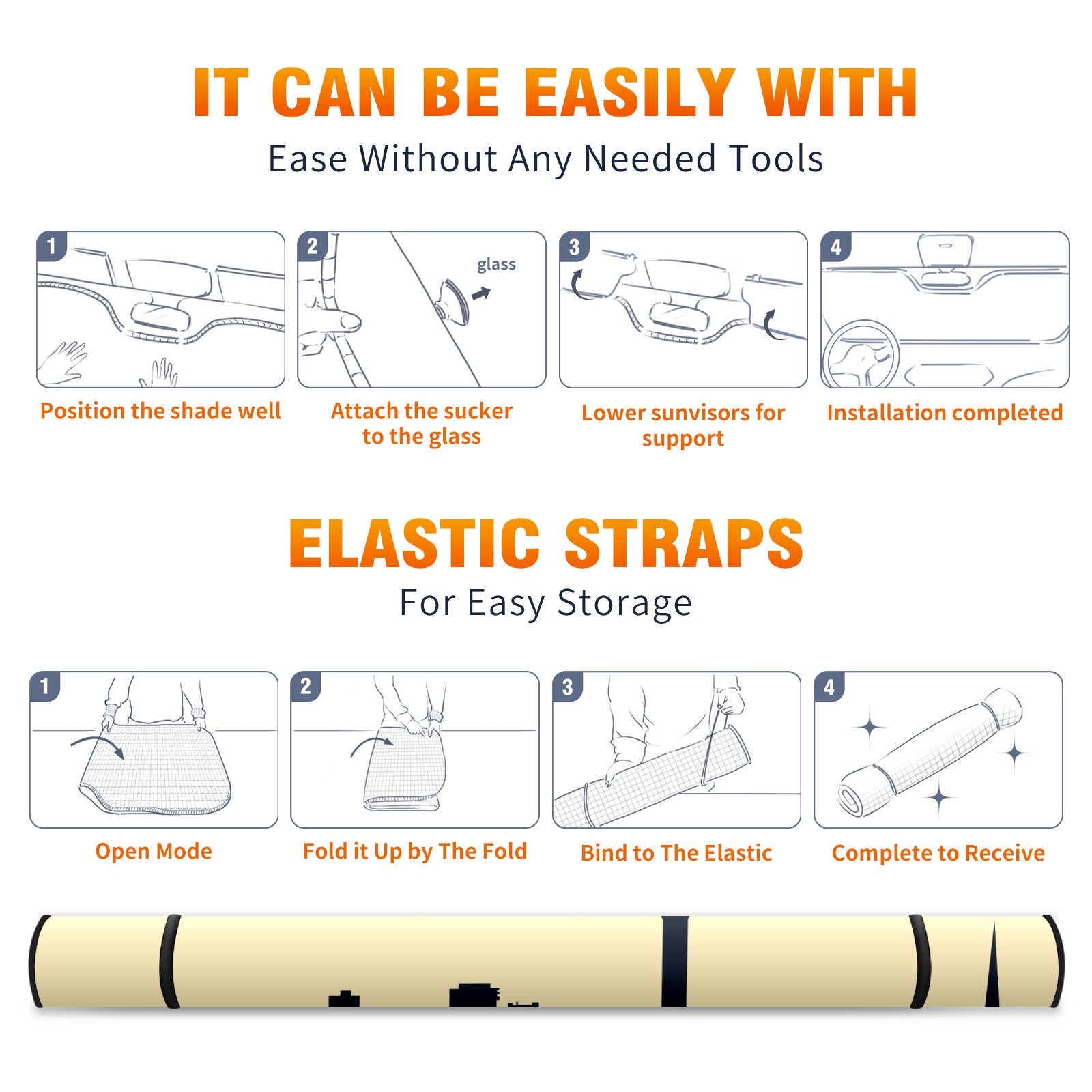 IT CAN BE EASILY WITH

Ease Without Any Needed Tools

1

Position the shade well

2

glass

Attach the sucker to the glass

3

Lower sunvisors for support

4

Installation completed

ELASTIC STRAPS

For Easy Storage

1

Open Mode

2

Fold it Up by The Fold

3

Bind to The Elastic

4

Complete to Receive