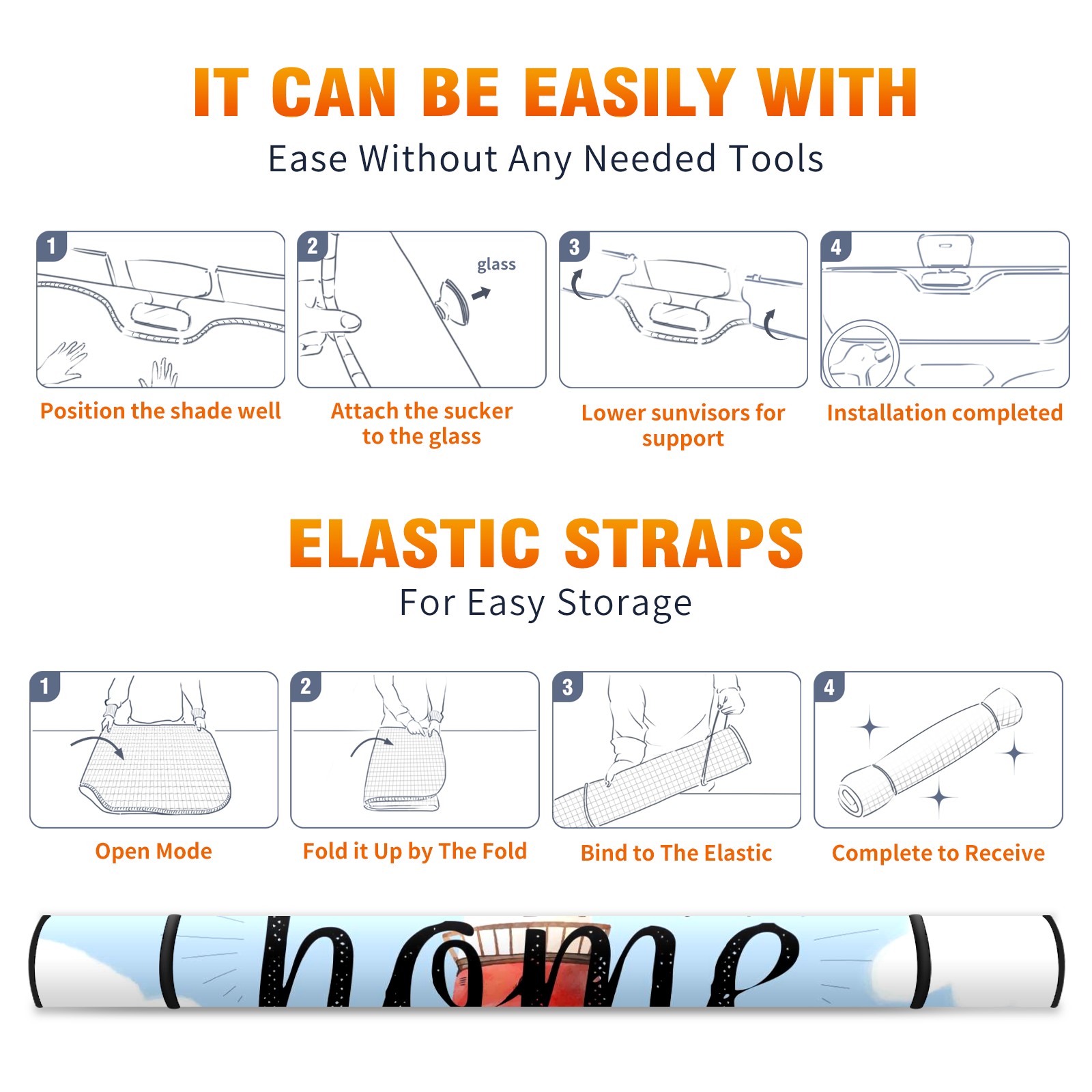 IT CAN BE EASILY WITH

Ease Without Any Needed Tools

1

Position the shade well

2

glass

Attach the sucker to the glass

3

Lower sunvisors for support

4

Installation completed

ELASTIC STRAPS

For Easy Storage

1

Open Mode

2

Fold it Up by The Fold

3

Bind to The Elastic

4

Complete to Receive

home