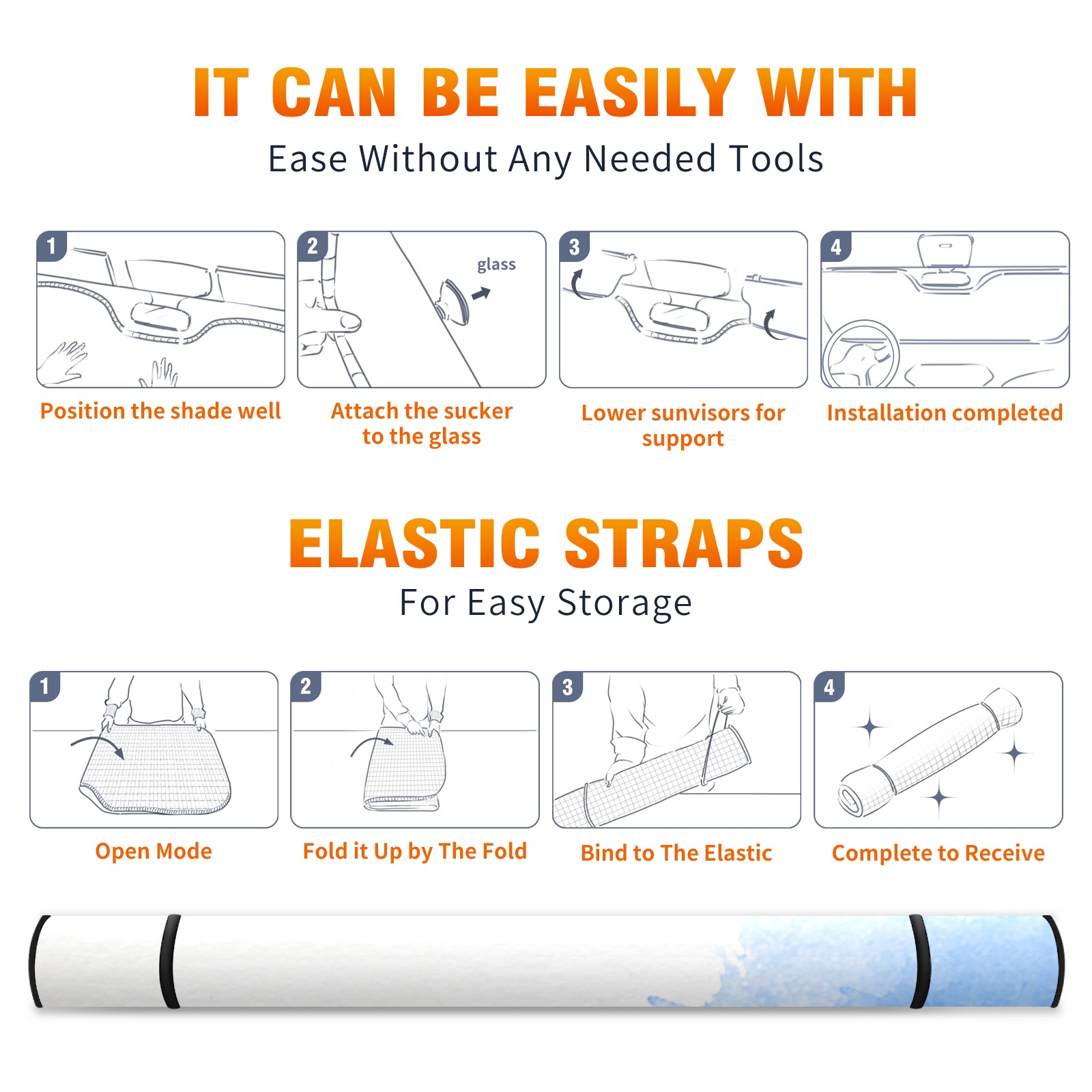 IT CAN BE EASILY WITH
Ease Without Any Needed Tools

1
Position the shade well

2
glass
Attach the sucker to the glass

3
Lower sunvisors for support

4
Installation completed

ELASTIC STRAPS
For Easy Storage

1
Open Mode

2
Fold it Up by The Fold

3
Bind to The Elastic

4
Complete to Receive