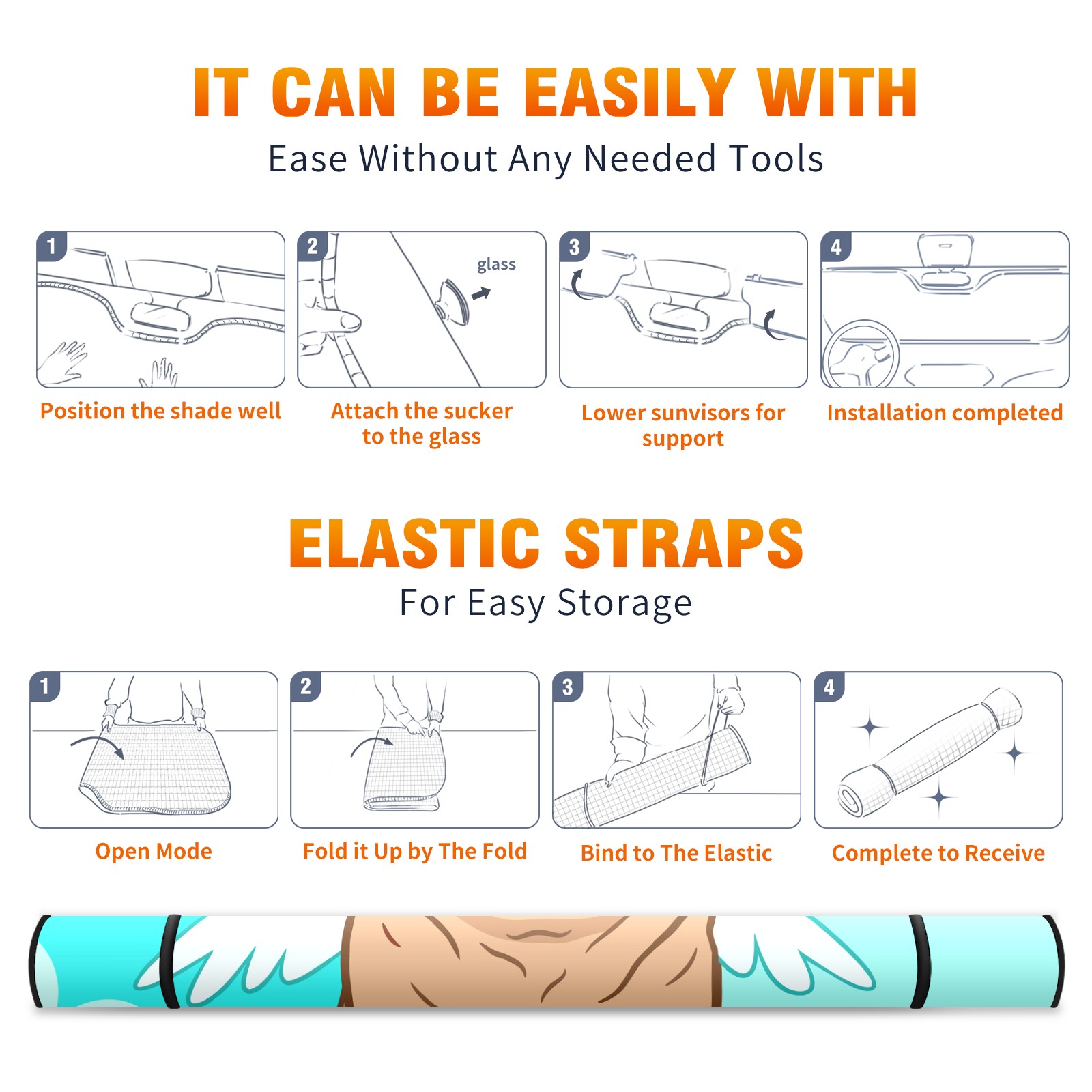 IT CAN BE EASILY WITH

Ease Without Any Needed Tools

1

Position the shade well

2

glass

Attach the sucker to the glass

3

Lower sunvisors for support

4

Installation completed

ELASTIC STRAPS

For Easy Storage

1

Open Mode

2

Fold it Up by The Fold

3

Bind to The Elastic

4

Complete to Receive