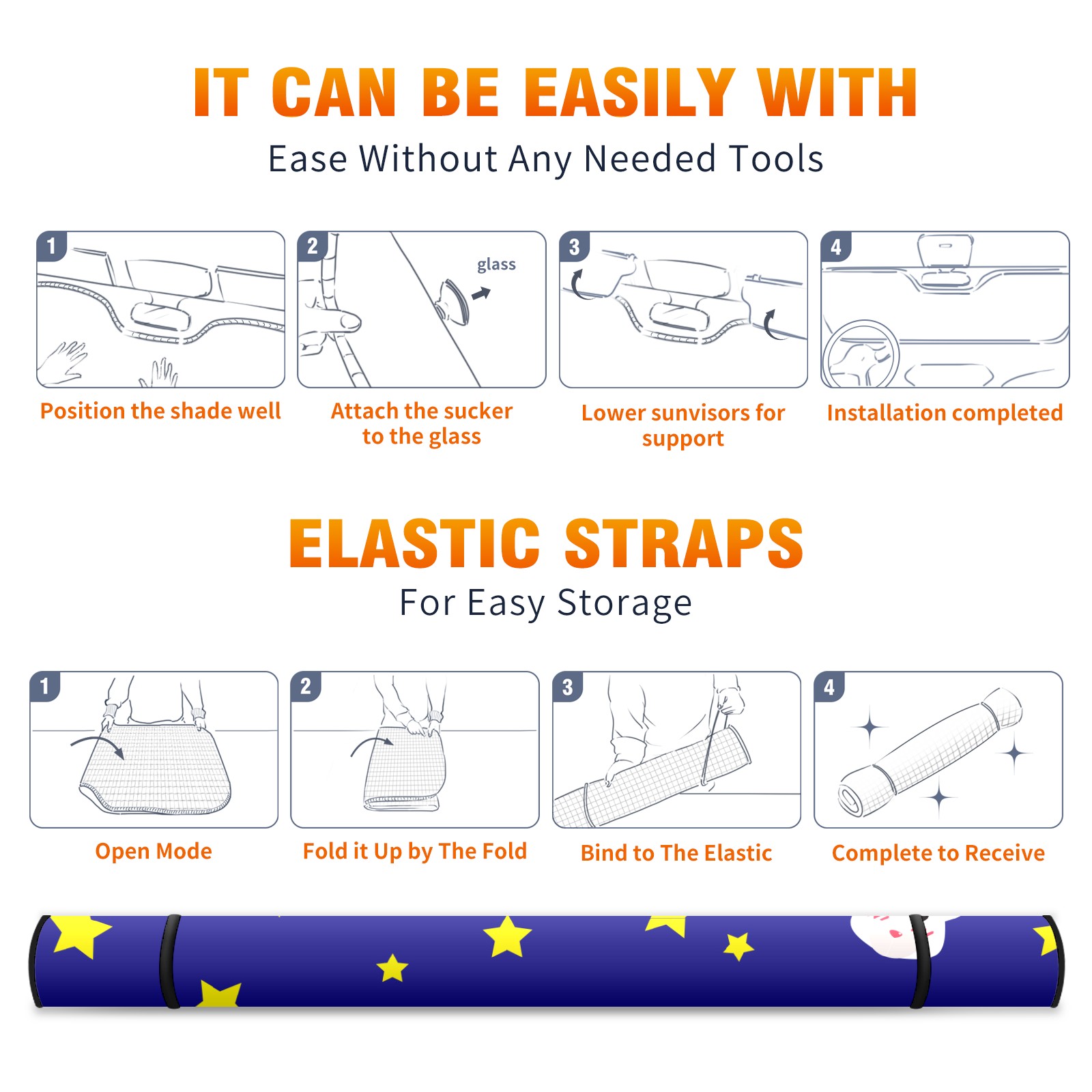 IT CAN BE EASILY WITH

Ease Without Any Needed Tools

1

Position the shade well

2

glass

Attach the sucker to the glass

3

Lower sunvisors for support

4

Installation completed

ELASTIC STRAPS

For Easy Storage

1

Open Mode

2

Fold it Up by The Fold

3

Bind to The Elastic

4

Complete to Receive