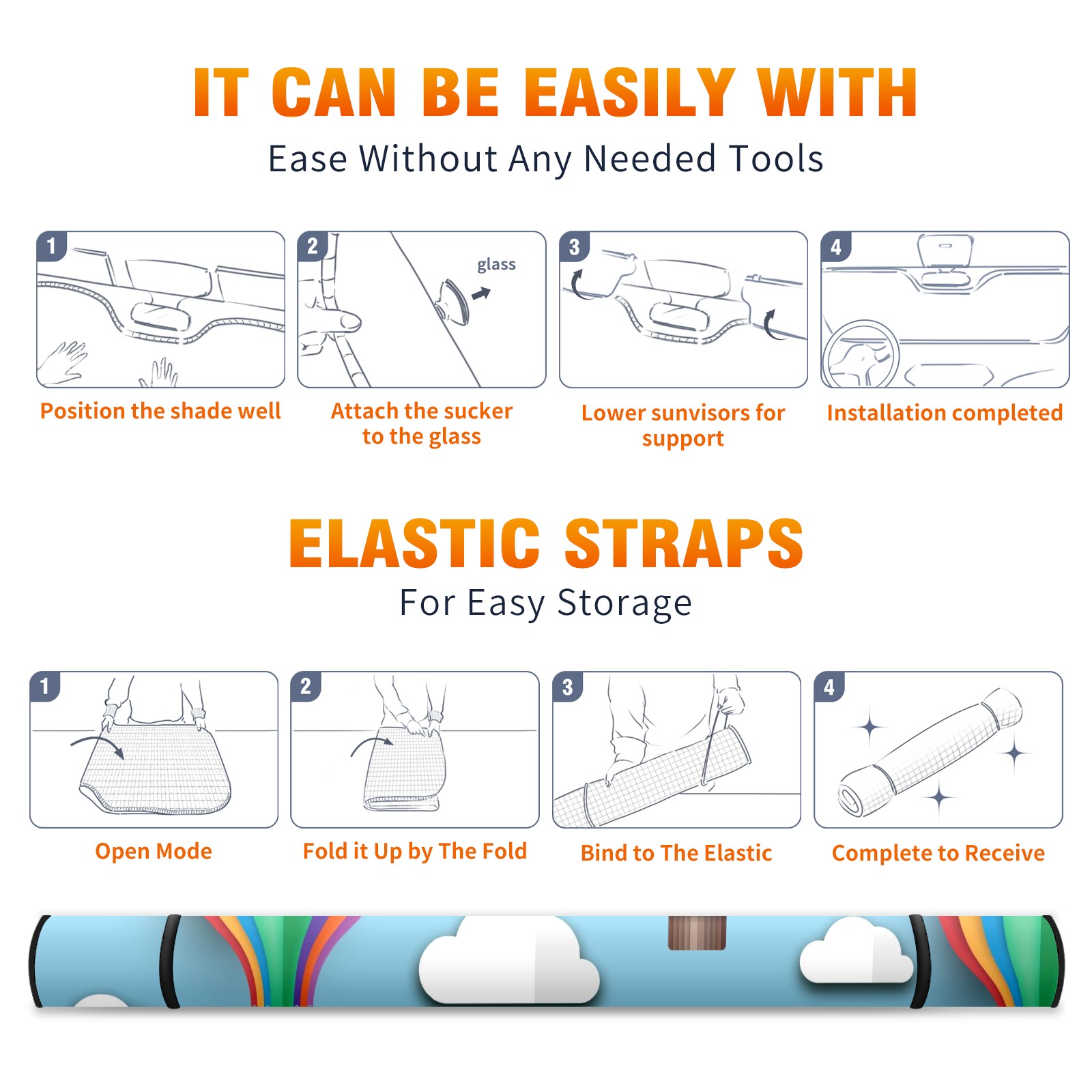 IT CAN BE EASILY WITH
Ease Without Any Needed Tools

1
Position the shade well

2
glass
Attach the sucker to the glass

3
Lower sunvisors for support

4
Installation completed

ELASTIC STRAPS
For Easy Storage

1
Open Mode

2
Fold it Up by The Fold

3
Bind to The Elastic

4
Complete to Receive