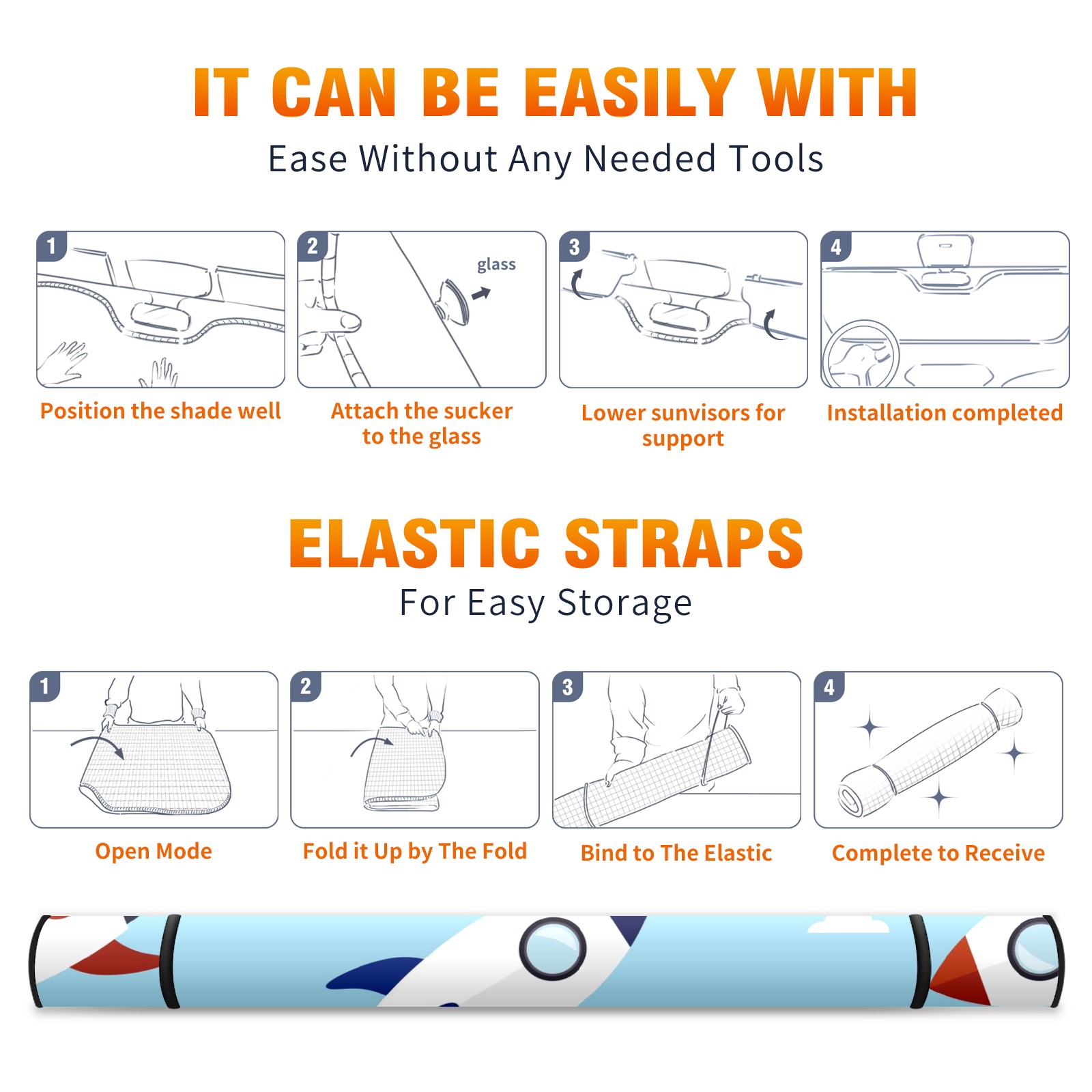 IT CAN BE EASILY WITH
Ease Without Any Needed Tools

1

Position the shade well

2
glass

Attach the sucker to the glass

3

Lower sunvisors for support

4

Installation completed

ELASTIC STRAPS
For Easy Storage

1

Open Mode

2

Fold it Up by The Fold

3

Bind to The Elastic

4

Complete to Receive