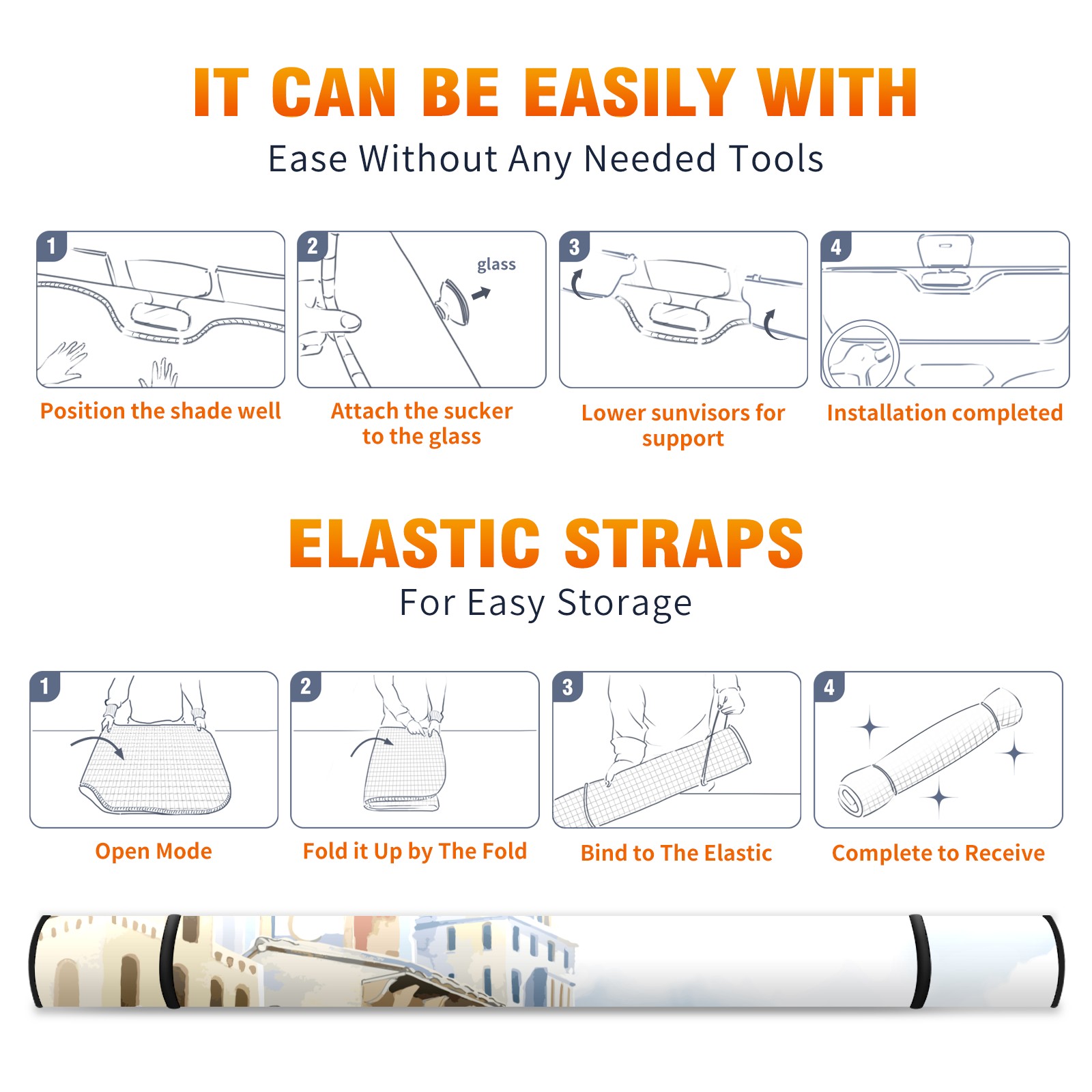 IT CAN BE EASILY WITH

Ease Without Any Needed Tools

1

Position the shade well

2

glass

Attach the sucker to the glass

3

Lower sunvisors for support

4

Installation completed

ELASTIC STRAPS

For Easy Storage

1

Open Mode

2

Fold it Up by The Fold

3

Bind to The Elastic

4

Complete to Receive