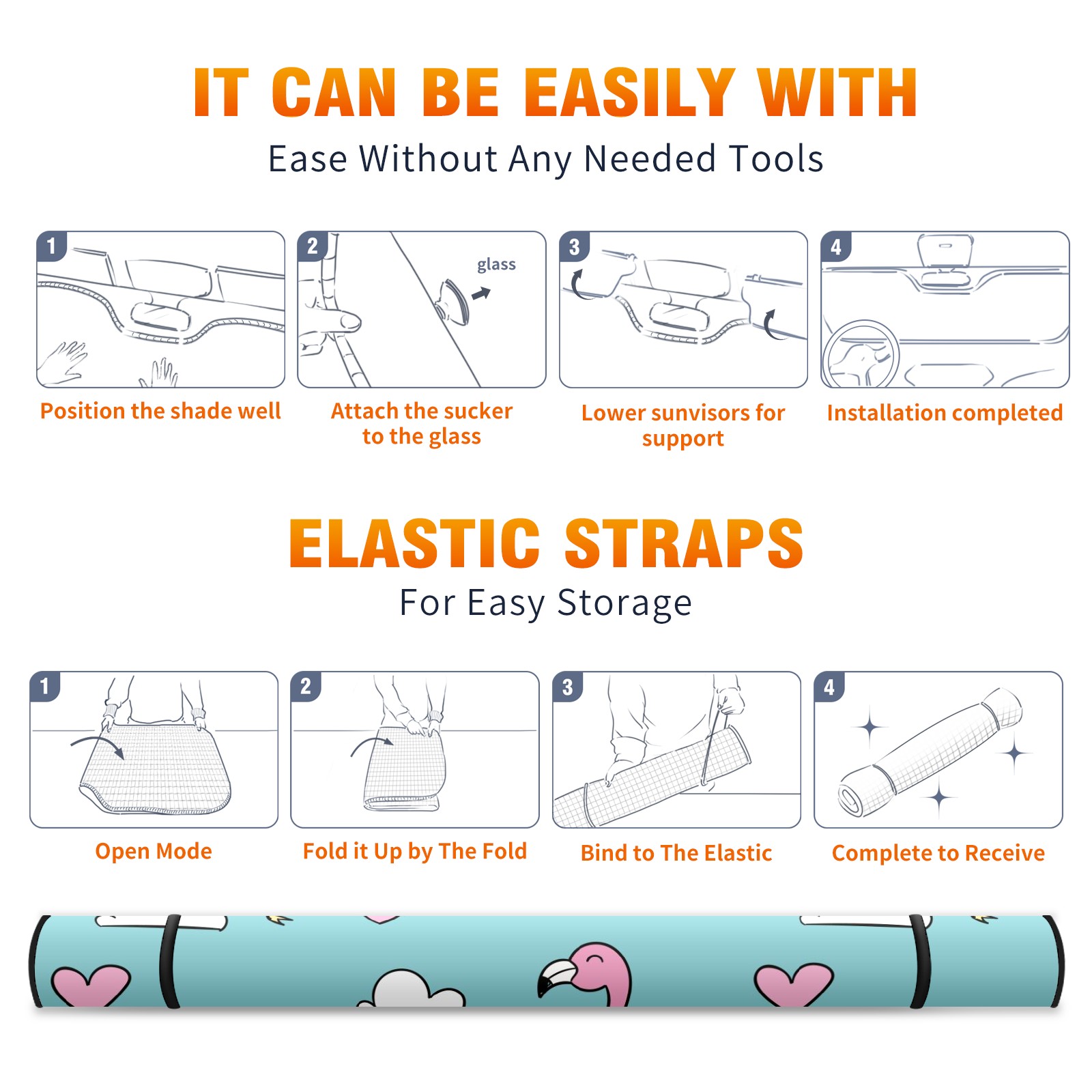 IT CAN BE EASILY WITH

Ease Without Any Needed Tools

1

Position the shade well

2

glass

Attach the sucker to the glass

3

Lower sunvisors for support

4

Installation completed

ELASTIC STRAPS

For Easy Storage

1

Open Mode

2

Fold it Up by The Fold

3

Bind to The Elastic

4

Complete to Receive