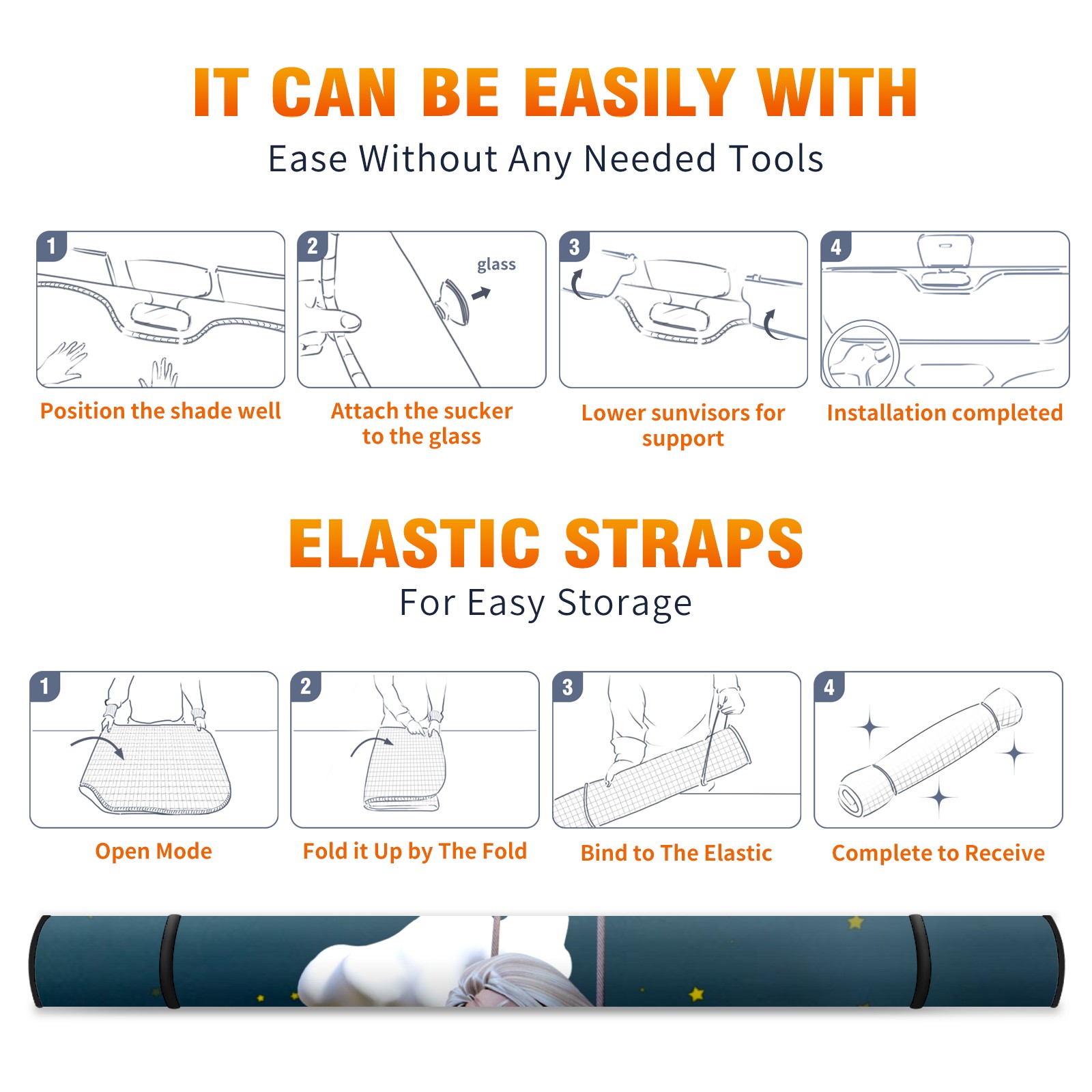 IT CAN BE EASILY WITH
Ease Without Any Needed Tools

1
Position the shade well

2
glass
Attach the sucker to the glass

3
Lower sunvisors for support

4
Installation completed

ELASTIC STRAPS
For Easy Storage

1
Open Mode

2
Fold it Up by The Fold

3
Bind to The Elastic

4
Complete to Receive