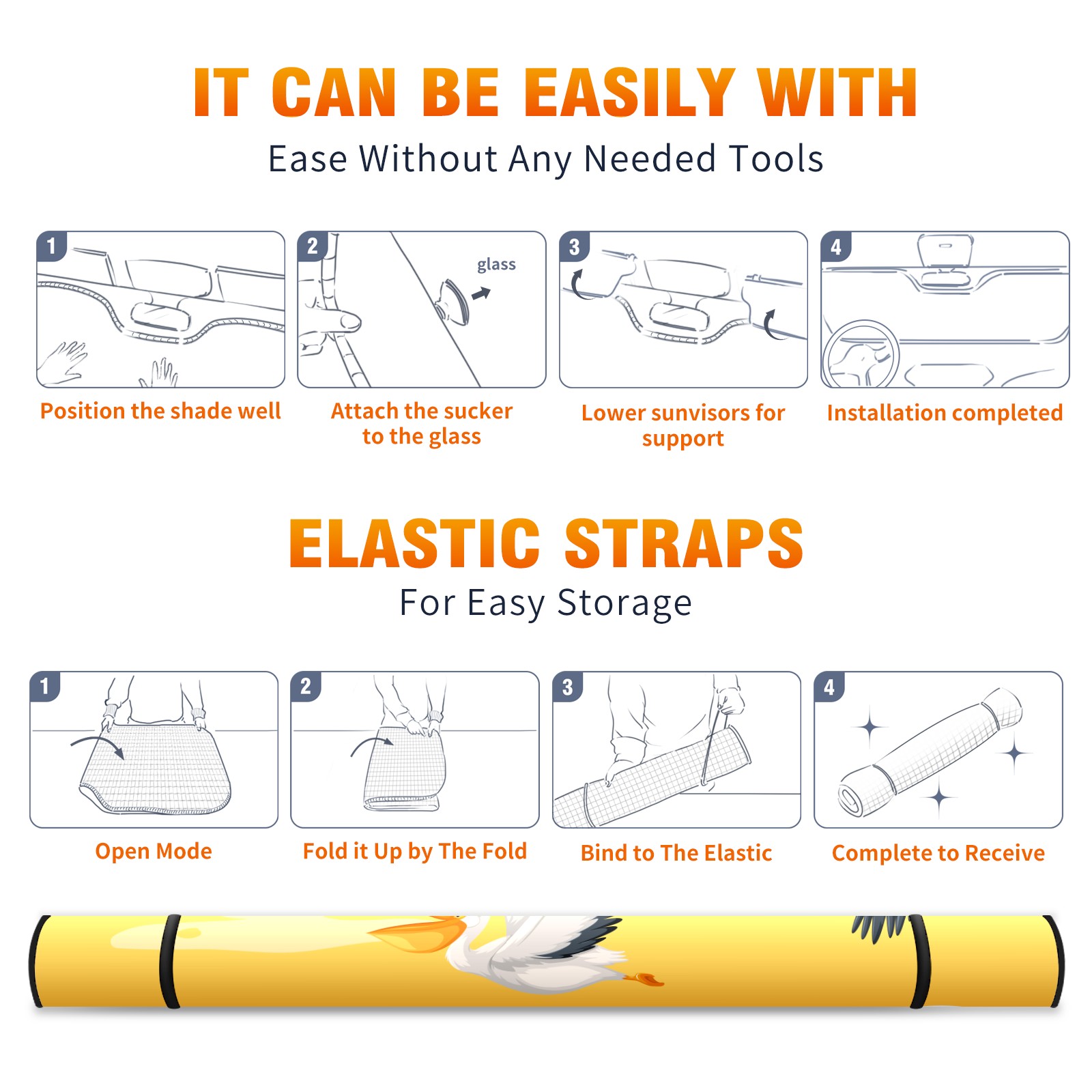 IT CAN BE EASILY WITH

Ease Without Any Needed Tools

1

Position the shade well

2

glass

Attach the sucker to the glass

3

Lower sunvisors for support

4

Installation completed

ELASTIC STRAPS

For Easy Storage

1

Open Mode

2

Fold it Up by The Fold

3

Bind to The Elastic

4

Complete to Receive